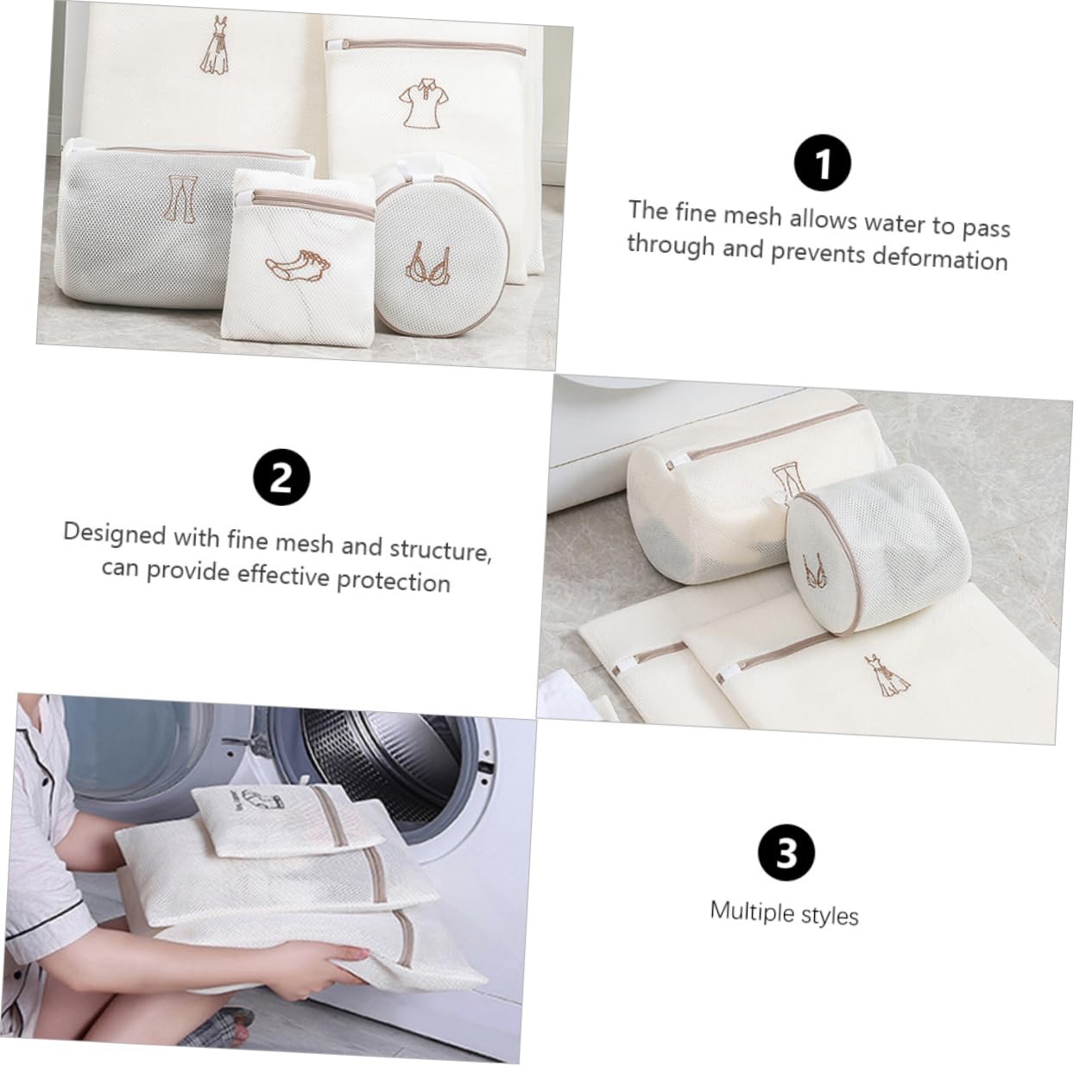 1

The fine mesh allows water to pass through and prevents deformation

2

Designed with fine mesh and structure, can provide effective protection

3

Multiple styles