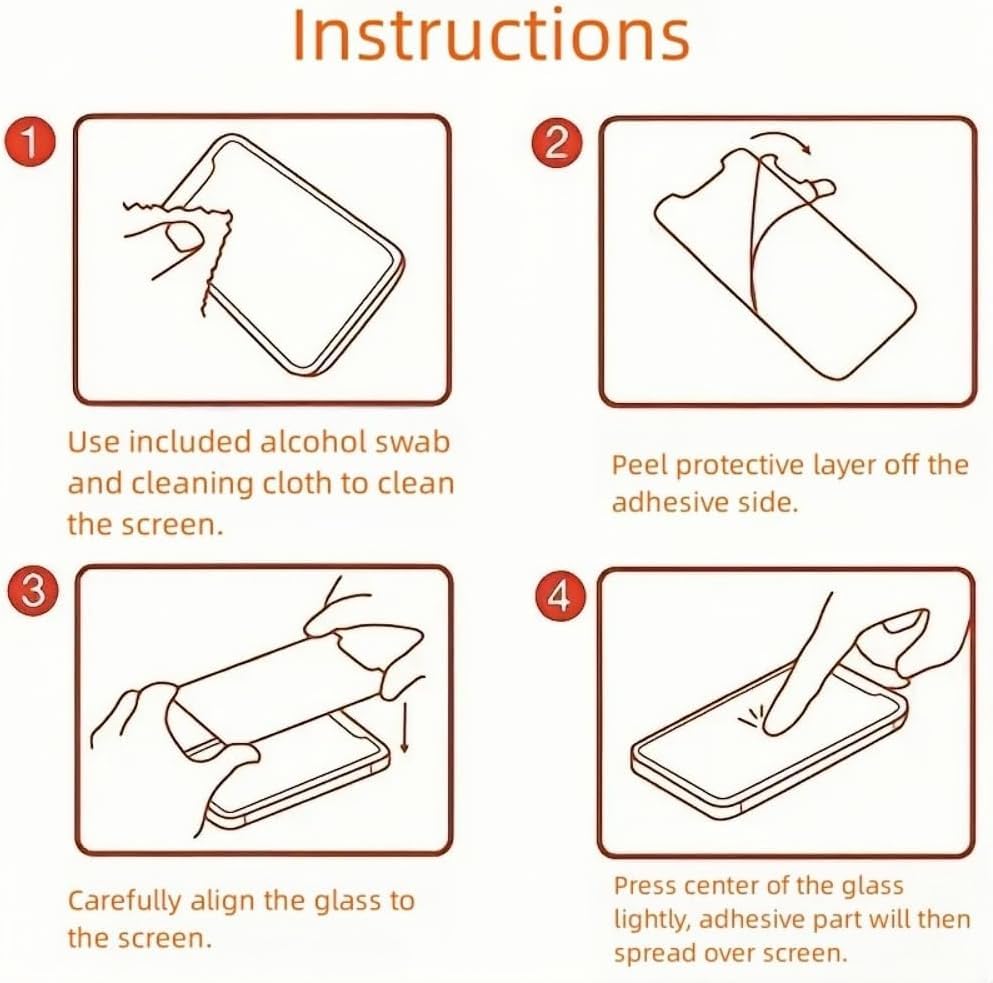 Instructions

1

Use included alcohol swab and cleaning cloth to clean the screen.

2

Peel protective layer off the adhesive side.

3

Carefully align the glass to the screen.

4

Press center of the glass lightly, adhesive part will then spread over screen.