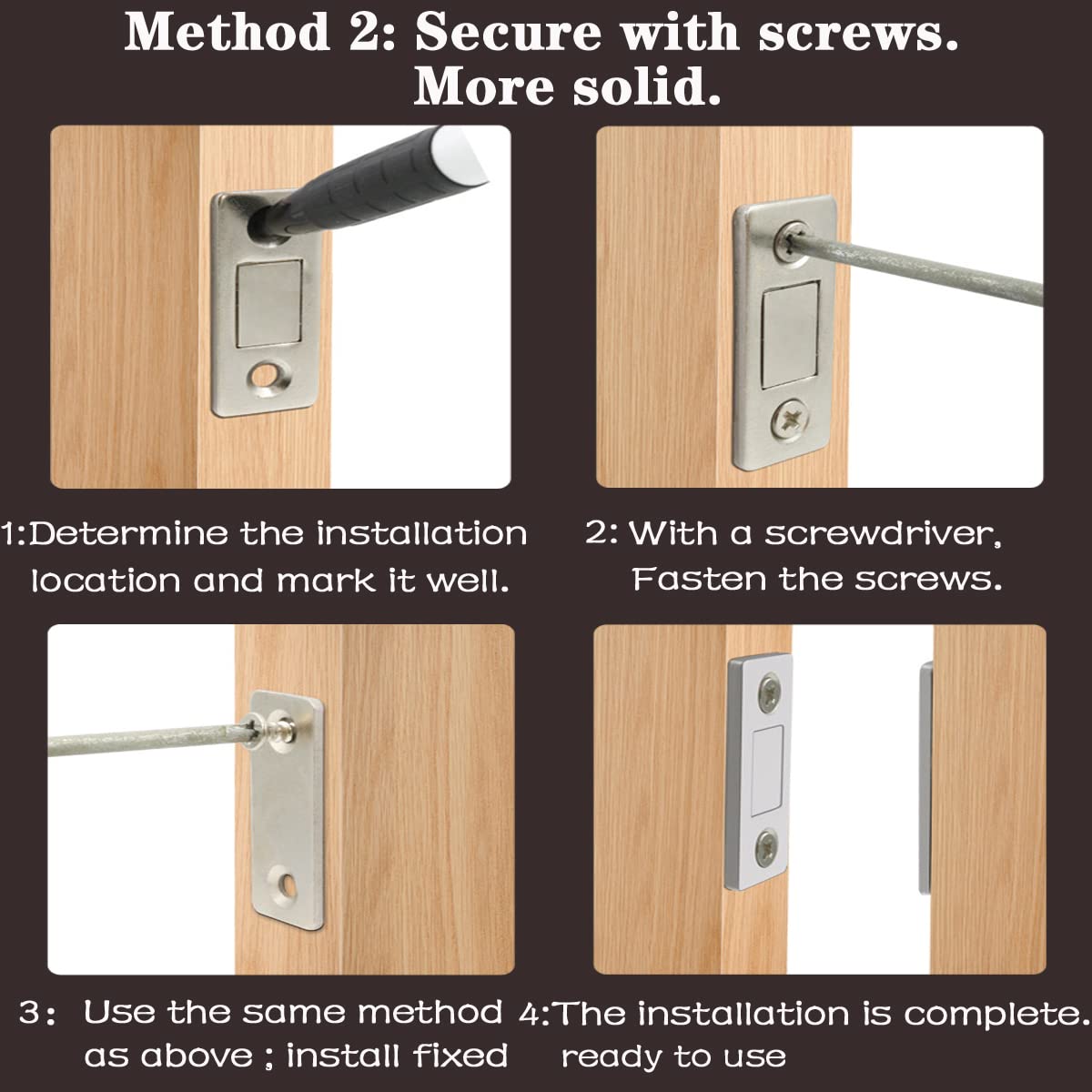 Method 2: Secure with screws.
More solid.

1:Determine the installation location and mark it well.

2: With a screwdriver, Fasten the screws.

3: Use the same method as above ; install fixed

4:The installation is complete. ready to use