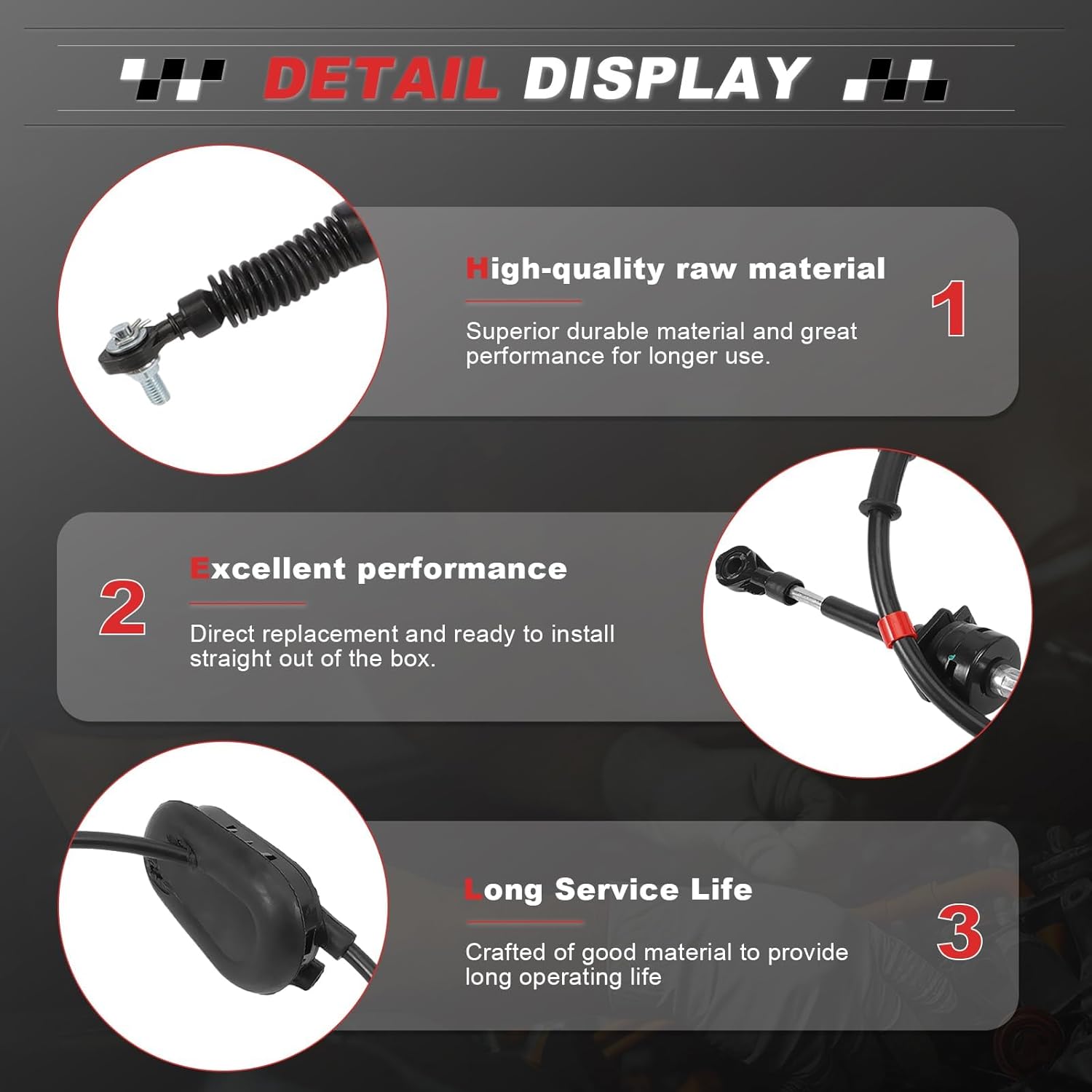 DETAIL DISPLAY

High-quality raw material

Superior durable material and great performance for longer use.

1

2

Excellent performance

Direct replacement and ready to install straight out of the box.

Long Service Life

Crafted of good material to provide long operating life

3