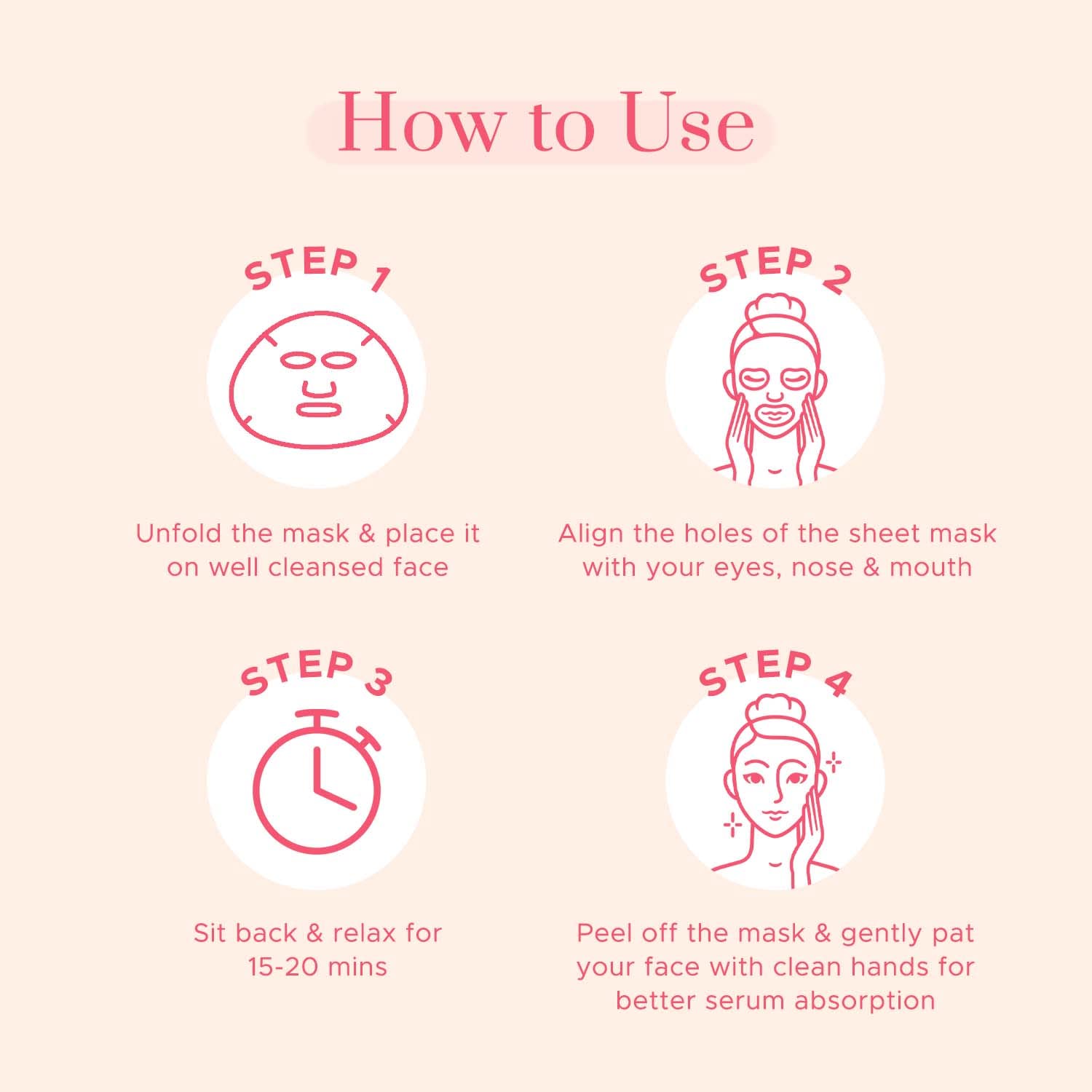 How to Use

STEP 1

Unfold the mask & place it on well cleansed face

STEP 2

Align the holes of the sheet mask with your eyes, nose & mouth

STEP 3

Sit back & relax for 15-20 mins

STEP 4

Peel off the mask & gently pat your face with clean hands for better serum absorption