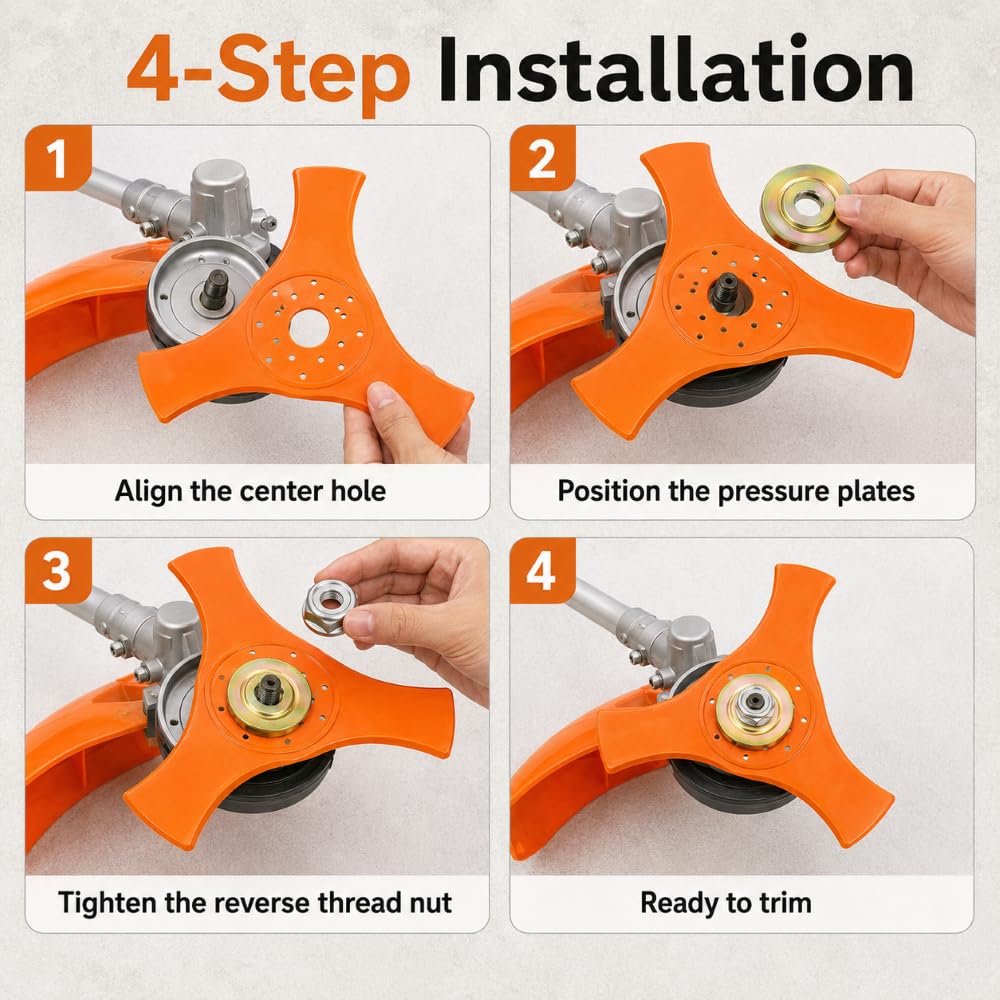 4-Step Installation

1

Align the center hole

2

Position the pressure plates

3

Tighten the reverse thread nut

4

Ready to trim