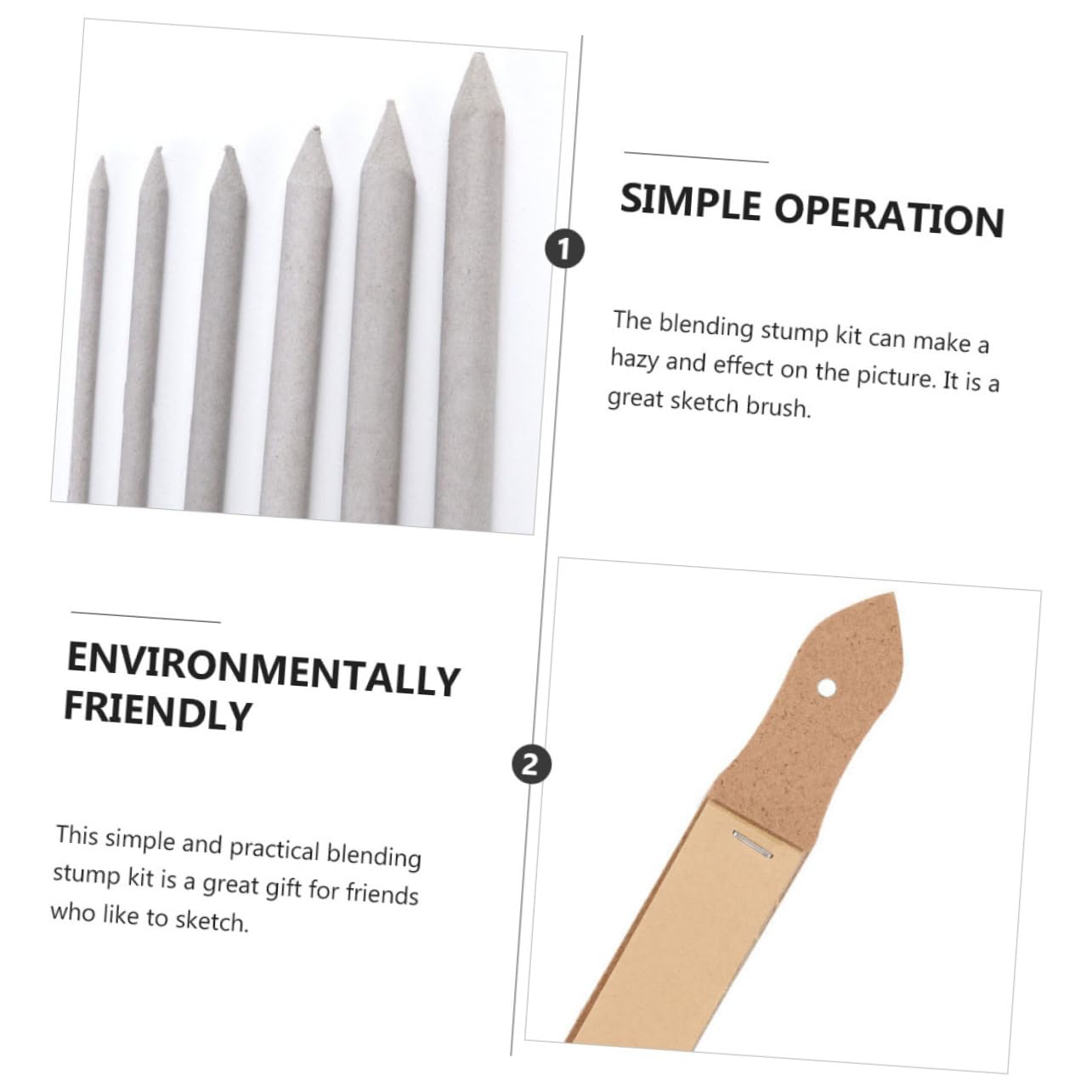 1

SIMPLE OPERATION

The blending stump kit can make a hazy and effect on the picture. It is a great sketch brush.

ENVIRONMENTALLY FRIENDLY

2

This simple and practical blending stump kit is a great gift for friends who like to sketch.