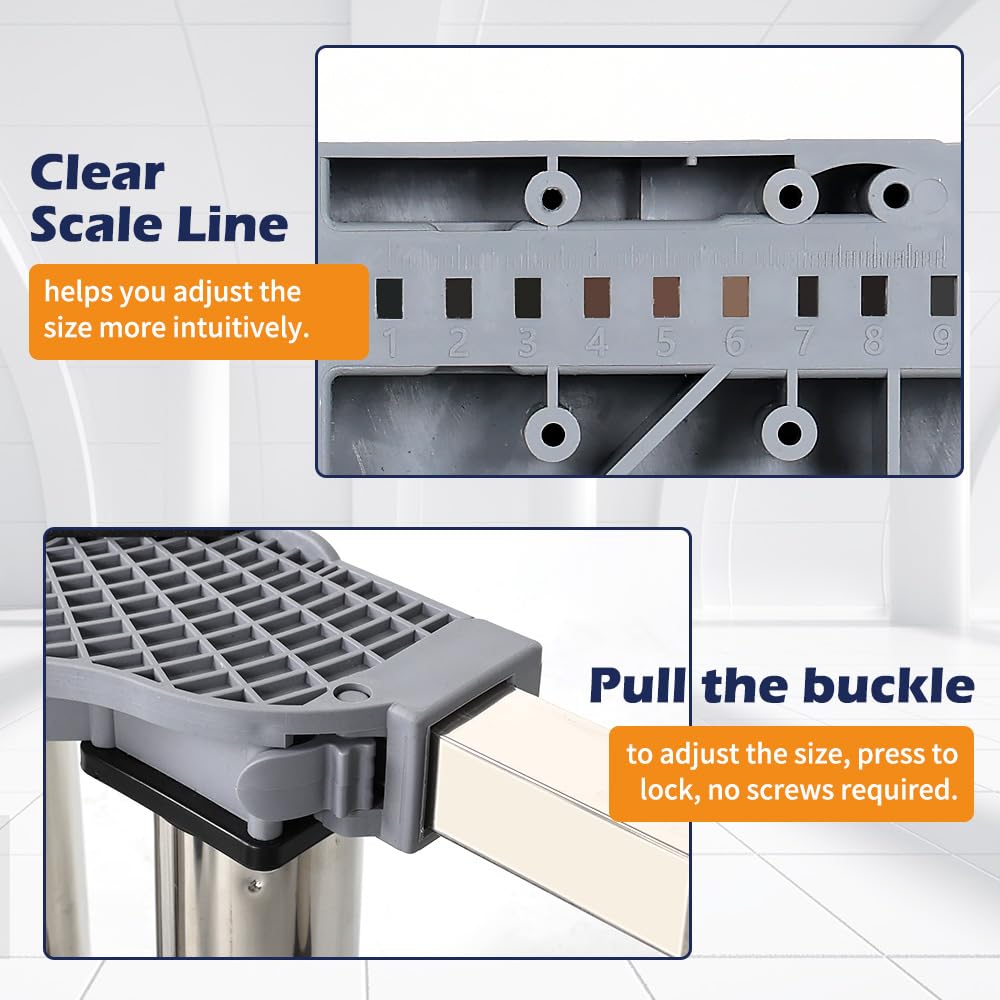 Clear Scale Line

helps you adjust the size more intuitively.

1 2 3 4 5 6 7 8 9

Pull the buckle

to adjust the size, press to lock, no screws required.