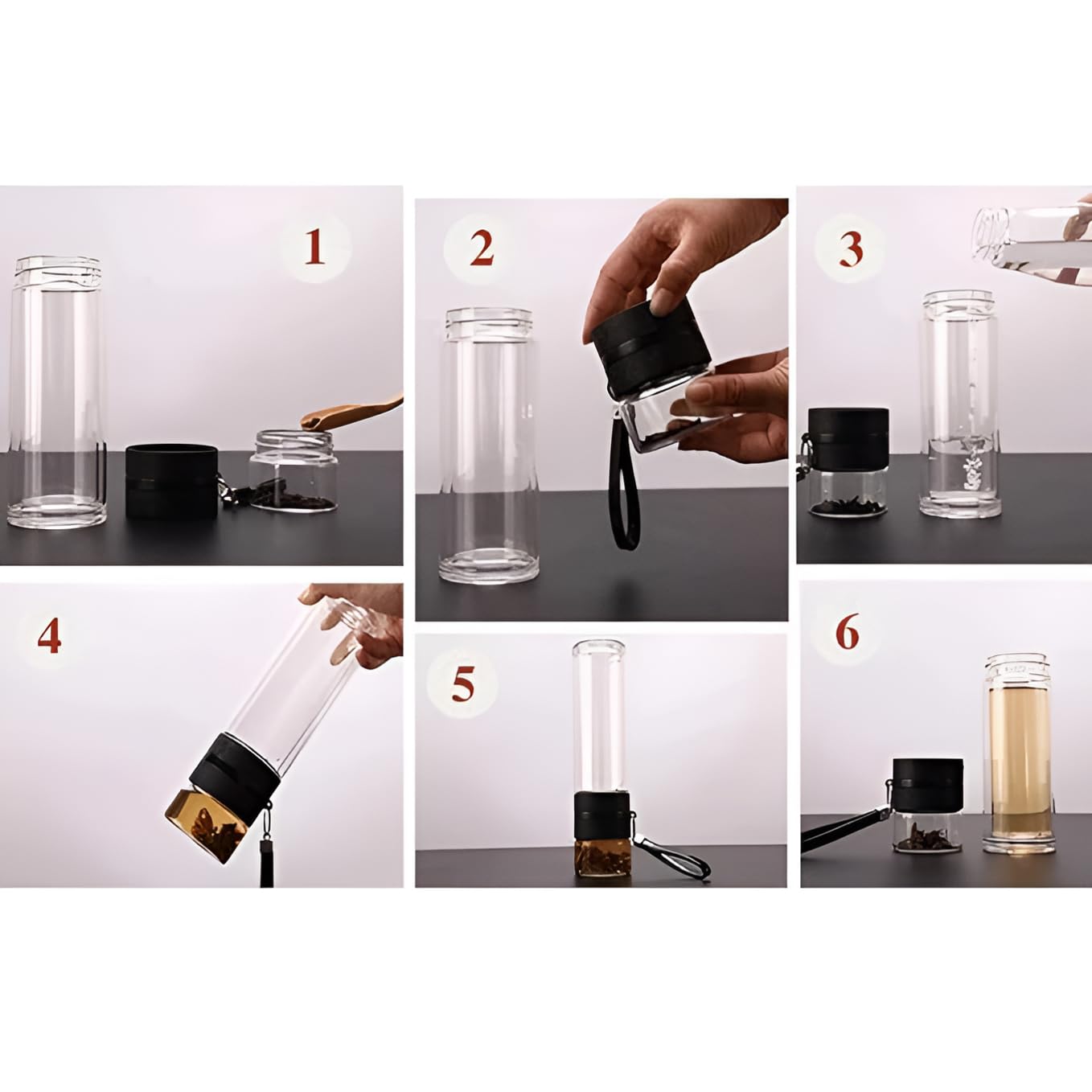 1

2

3

4

5

6