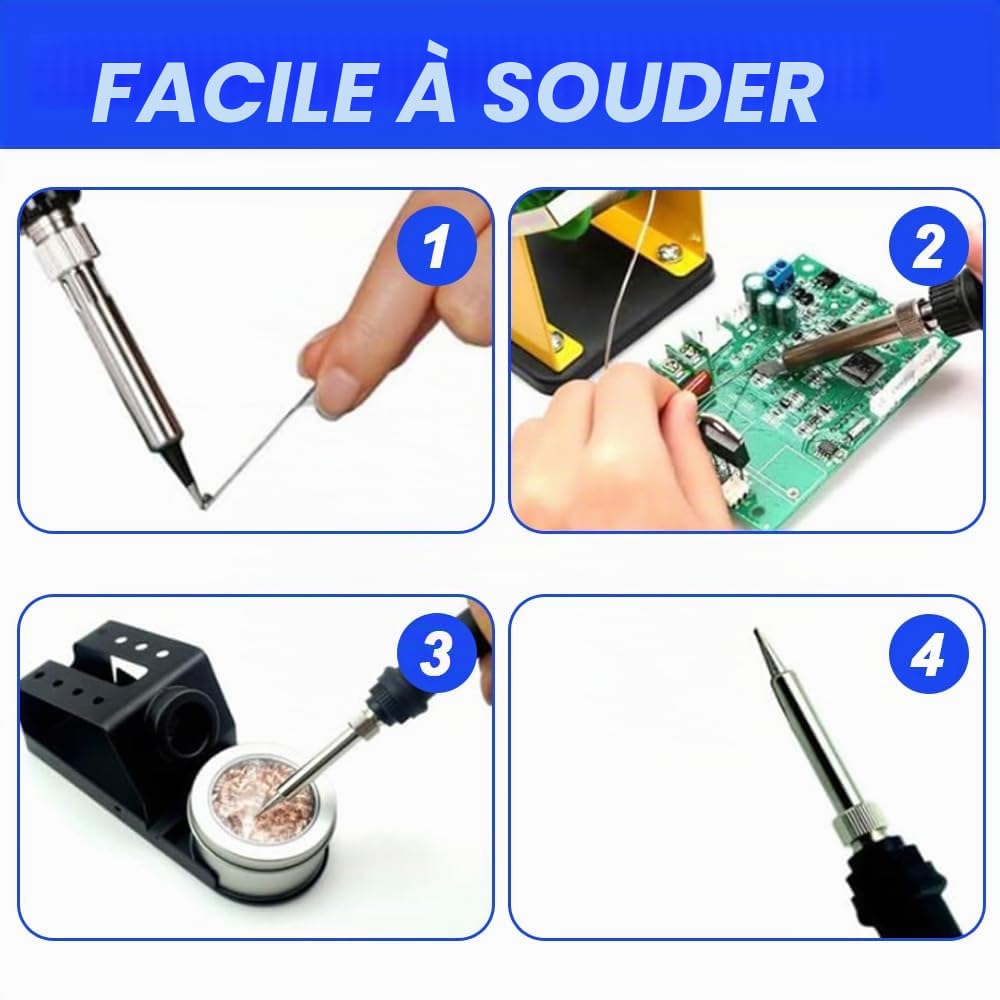 FACILE À SOUDER

1

2

3

4