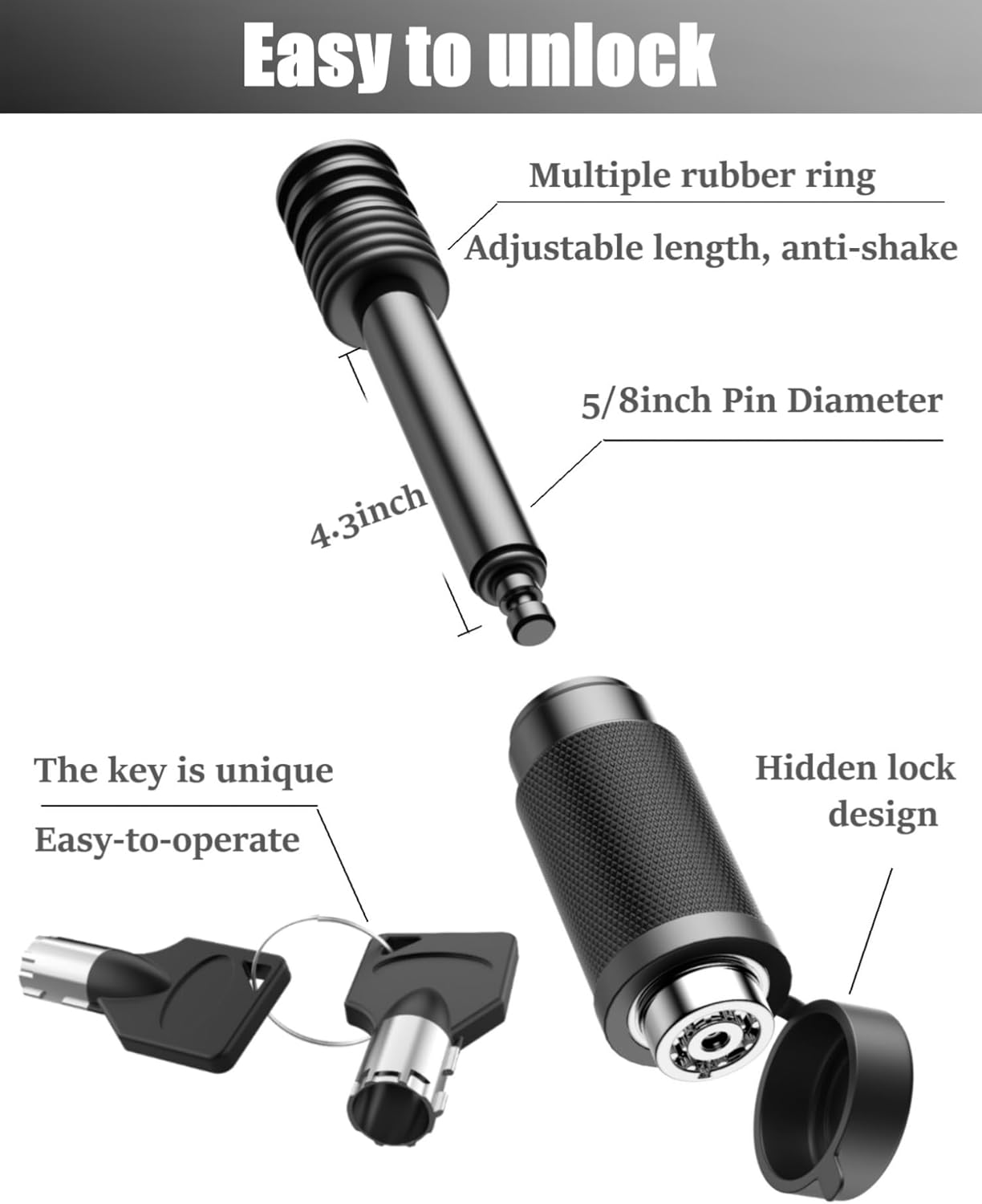 Easy to unlock

Multiple rubber ring

Adjustable length, anti-shake

5/8inch Pin Diameter

4.3inch

The key is unique

Easy-to-operate

Hidden lock design