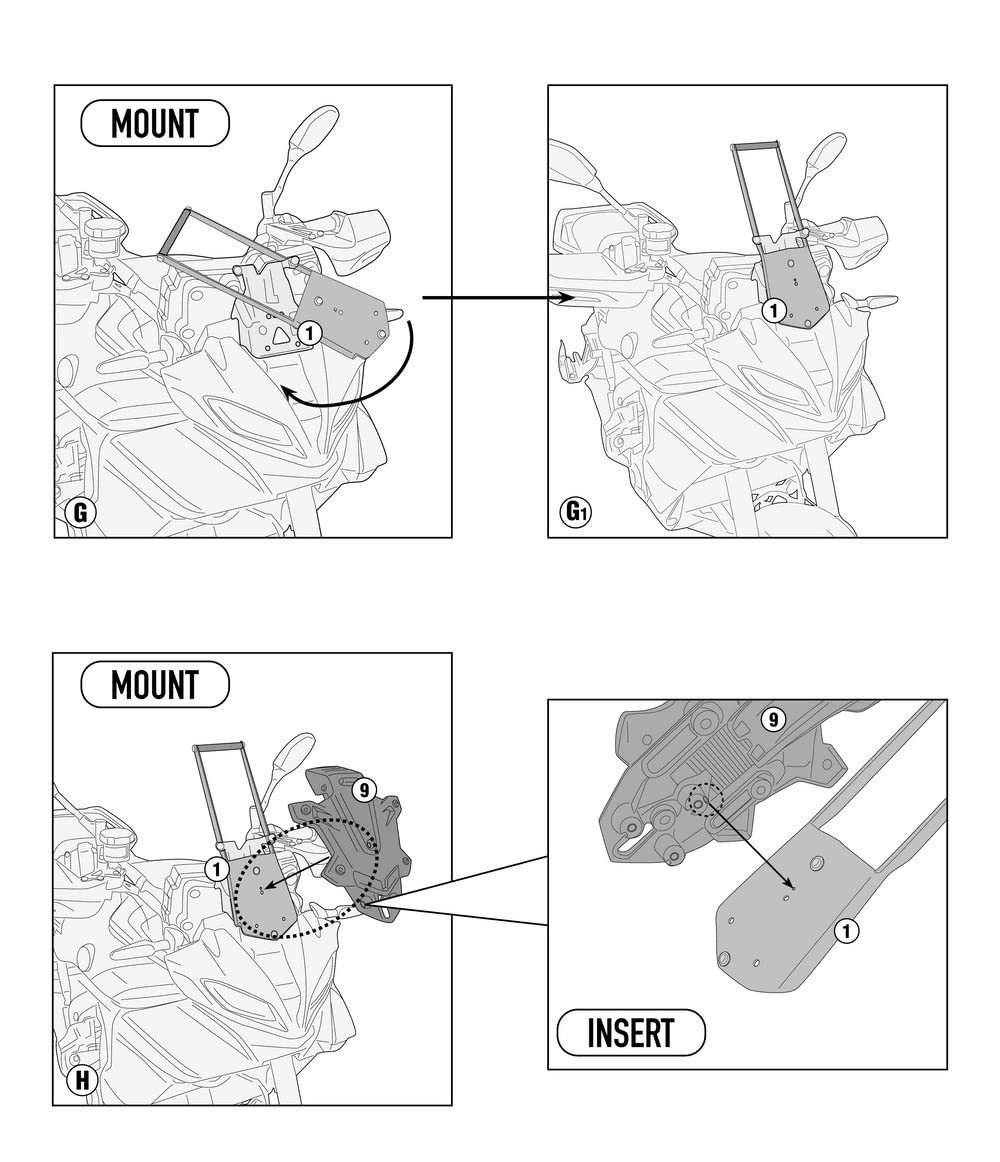 MOUNT

1

G

1

G1

MOUNT

9

1

H

9

1

INSERT