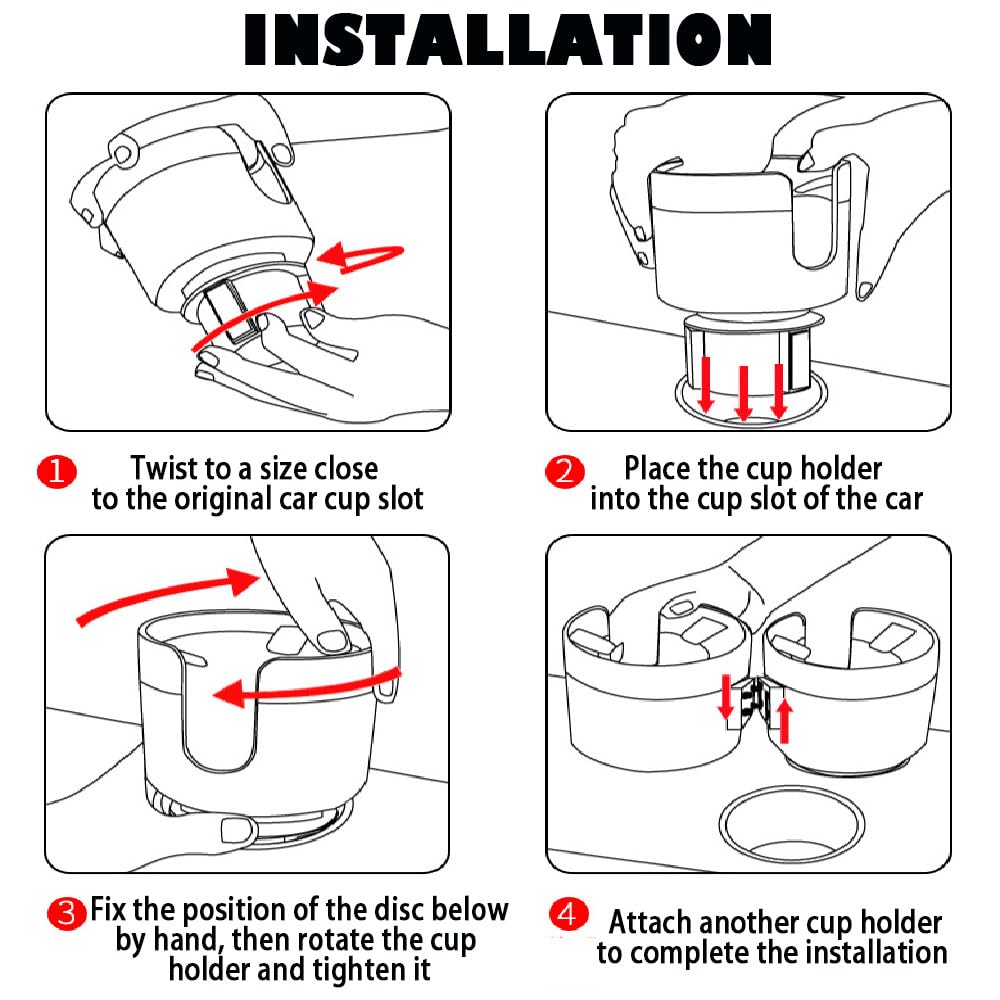 INSTALLATION

1 Twist to a size close to the original car cup slot

2 Place the cup holder into the cup slot of the car

3 Fix the position of the disc below by hand, then rotate the cup holder and tighten it

4 Attach another cup holder to complete the installation