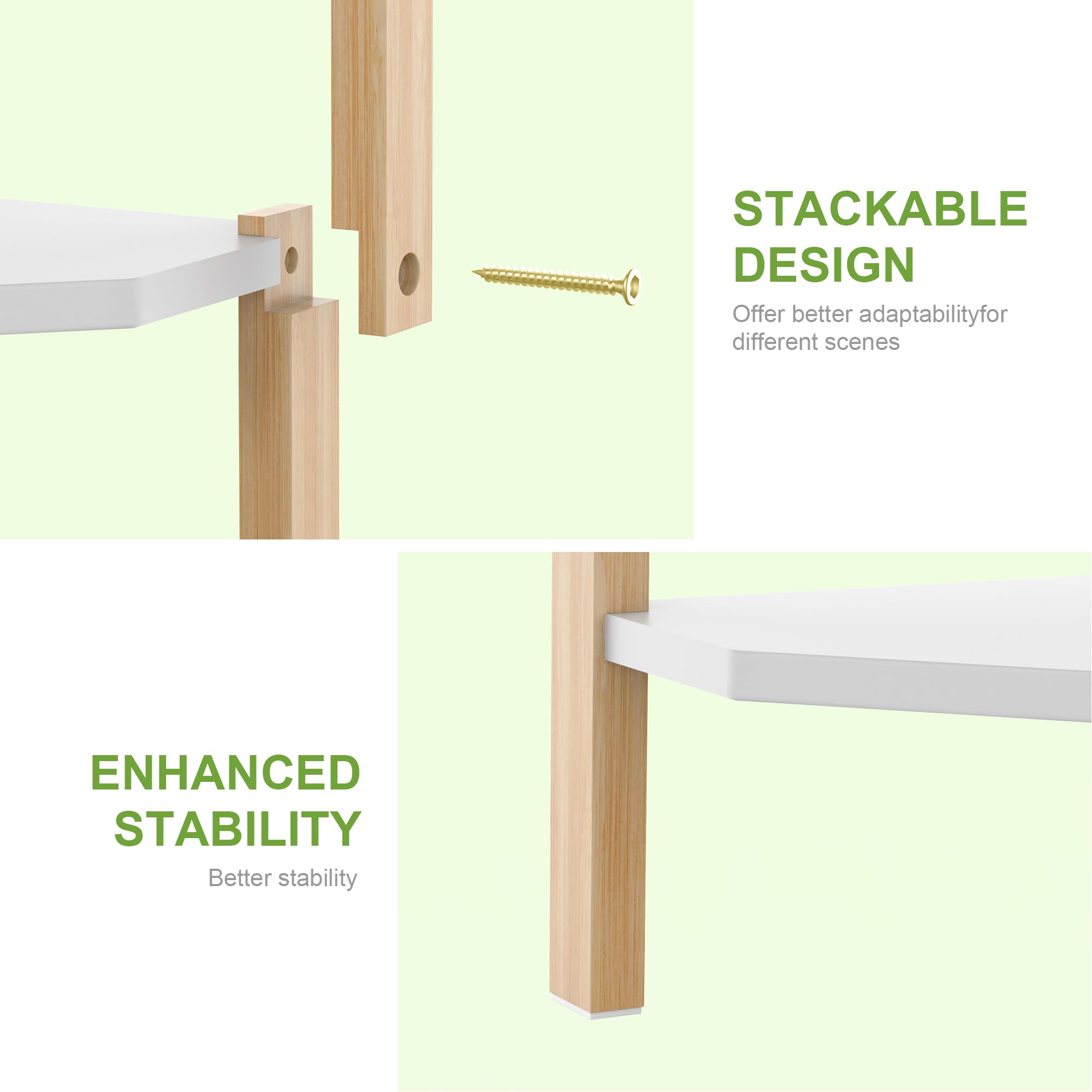 STACKABLE DESIGN

Offer better adaptabilityfor different scenes

ENHANCED STABILITY

Better stability