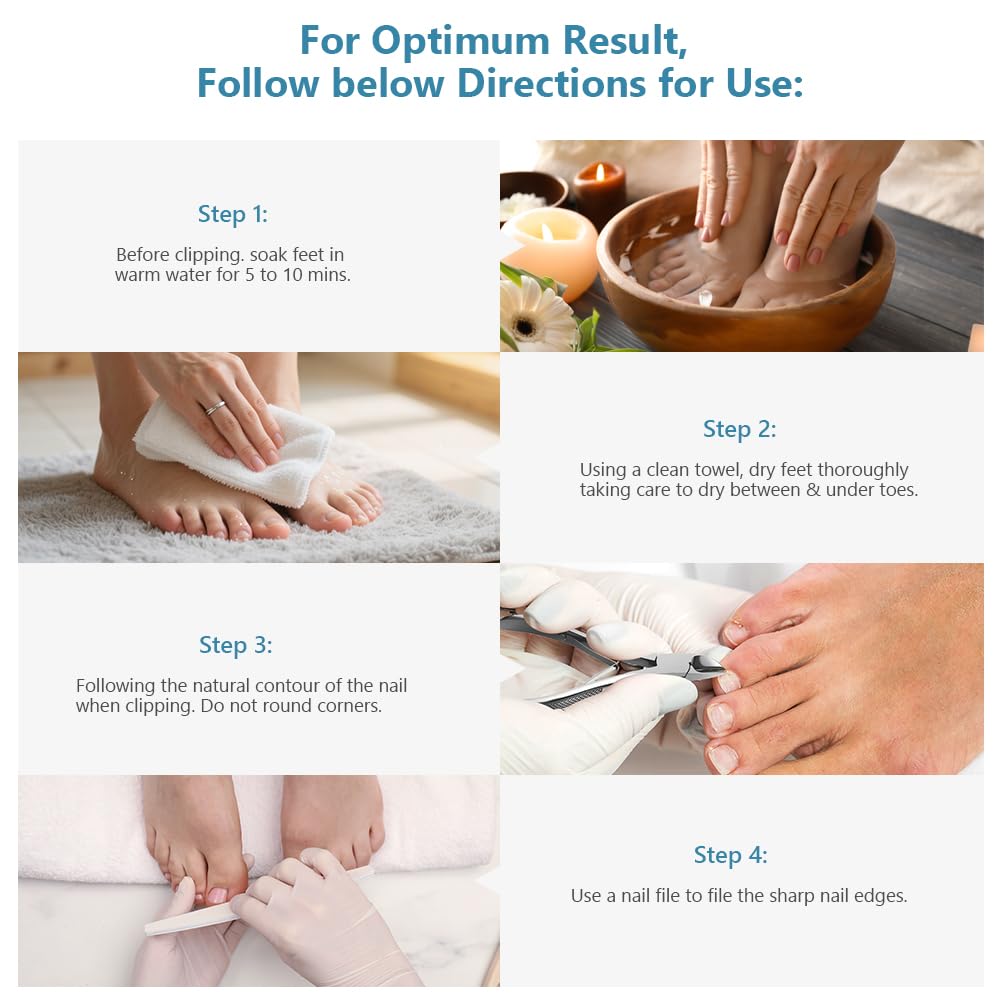 For Optimum Result,
Follow below Directions for Use:

Step 1:

Before clipping. soak feet in warm water for 5 to 10 mins.

Step 2:

Using a clean towel, dry feet thoroughly taking care to dry between & under toes.

Step 3:

Following the natural contour of the nail when clipping. Do not round corners.

Step 4:

Use a nail file to file the sharp nail edges.