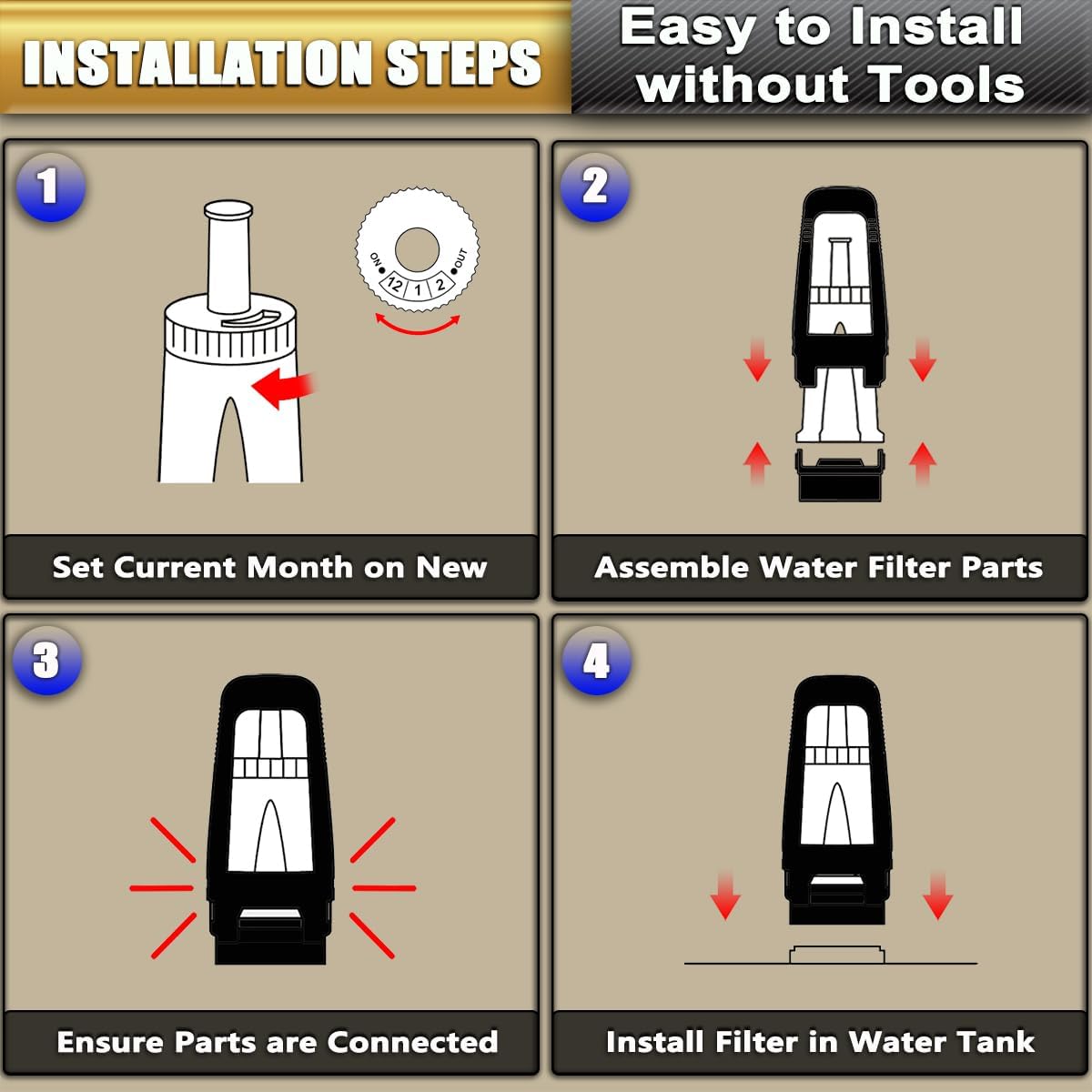 INSTALLATION STEPS

Easy to Install without Tools

1

ON 12 1 2 OUT

Set Current Month on New

2

Assemble Water Filter Parts

3

Ensure Parts are Connected

4

Install Filter in Water Tank