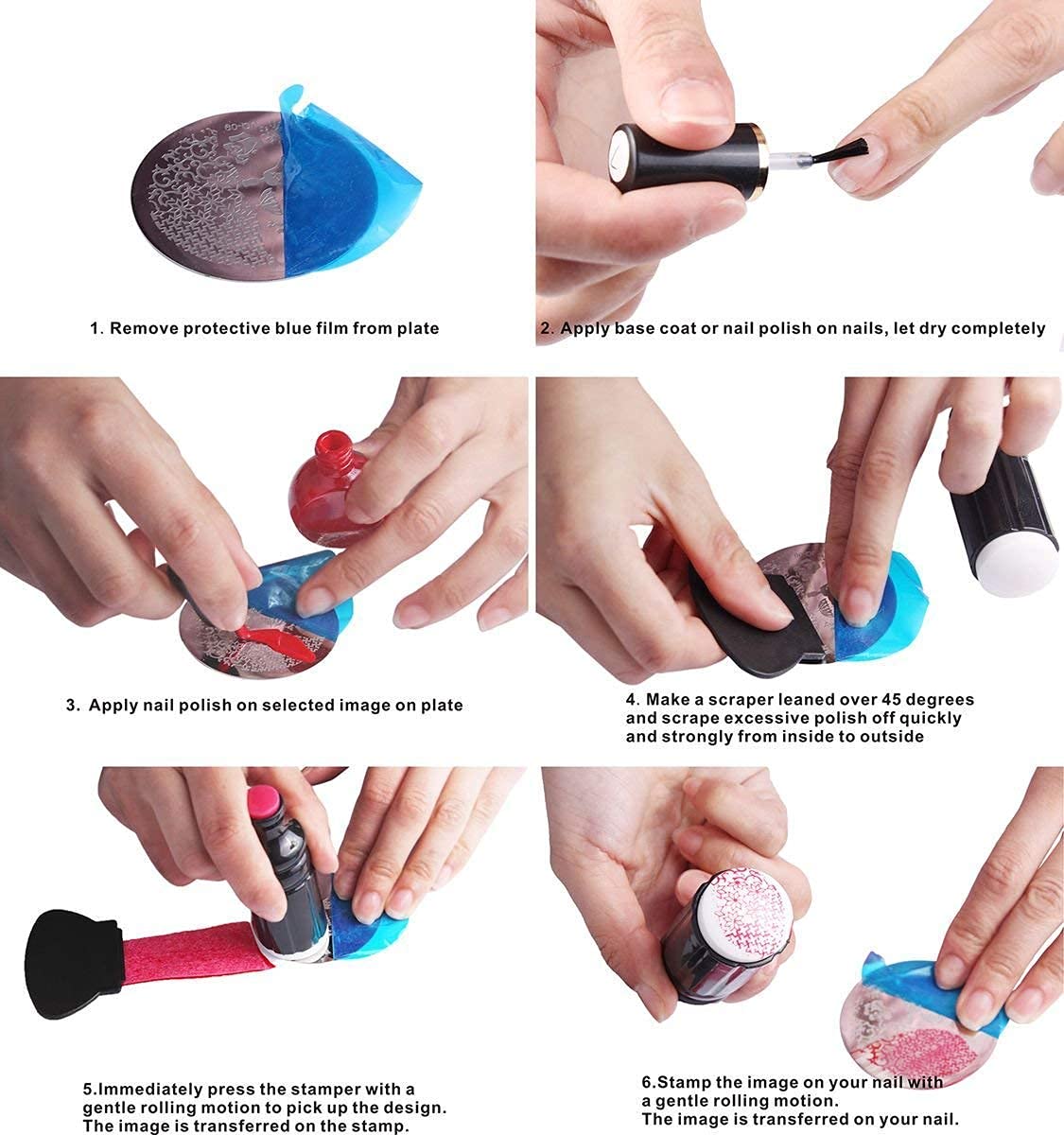 1. Remove protective blue film from plate

2. Apply base coat or nail polish on nails, let dry completely

3. Apply nail polish on selected image on plate

4. Make a scraper leaned over 45 degrees and scrape excessive polish off quickly and strongly from inside to outside

5.Immediately press the stamper with a gentle rolling motion to pick up the design. The image is transferred on the stamp.

6.Stamp the image on your nail with a gentle rolling motion. The image is transferred on your nail.