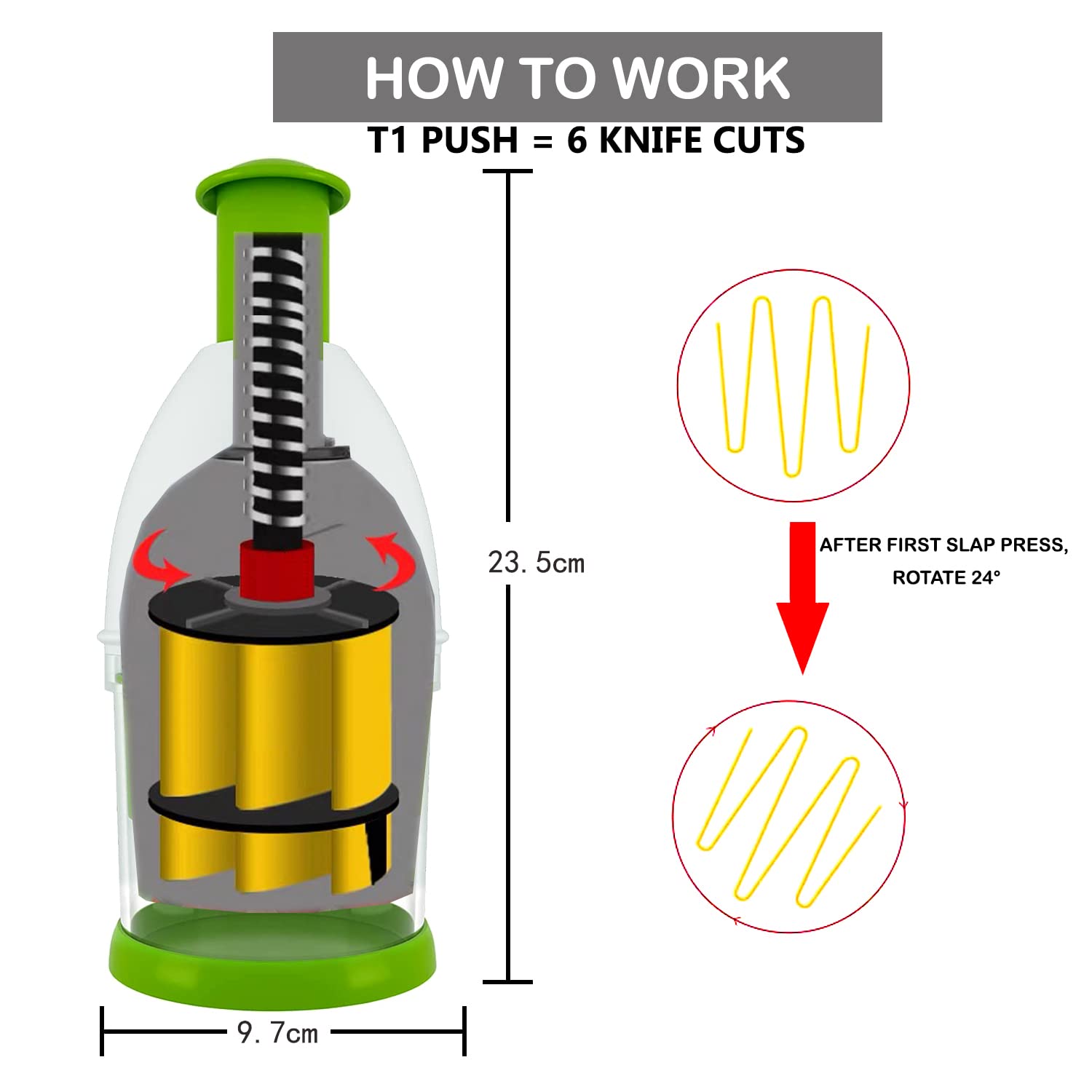 HOW TO WORK
T1 PUSH = 6 KNIFE CUTS

23. 5cm

AFTER FIRST SLAP PRESS, ROTATE 24°

9. 7cm