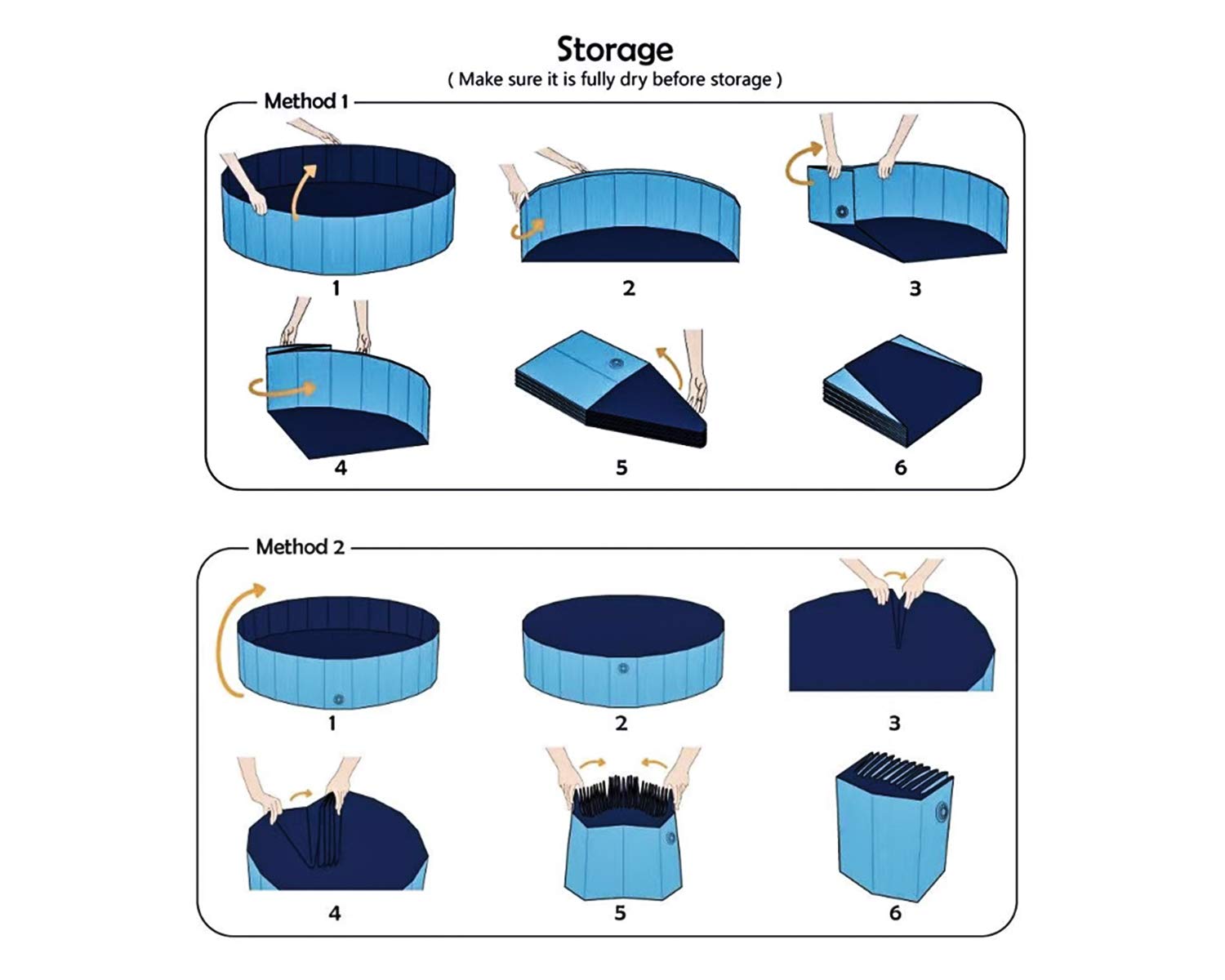 Storage
( Make sure it is fully dry before storage )

Method 1

1

2

3

4

5

6

Method 2

1

2

3

4

5

6