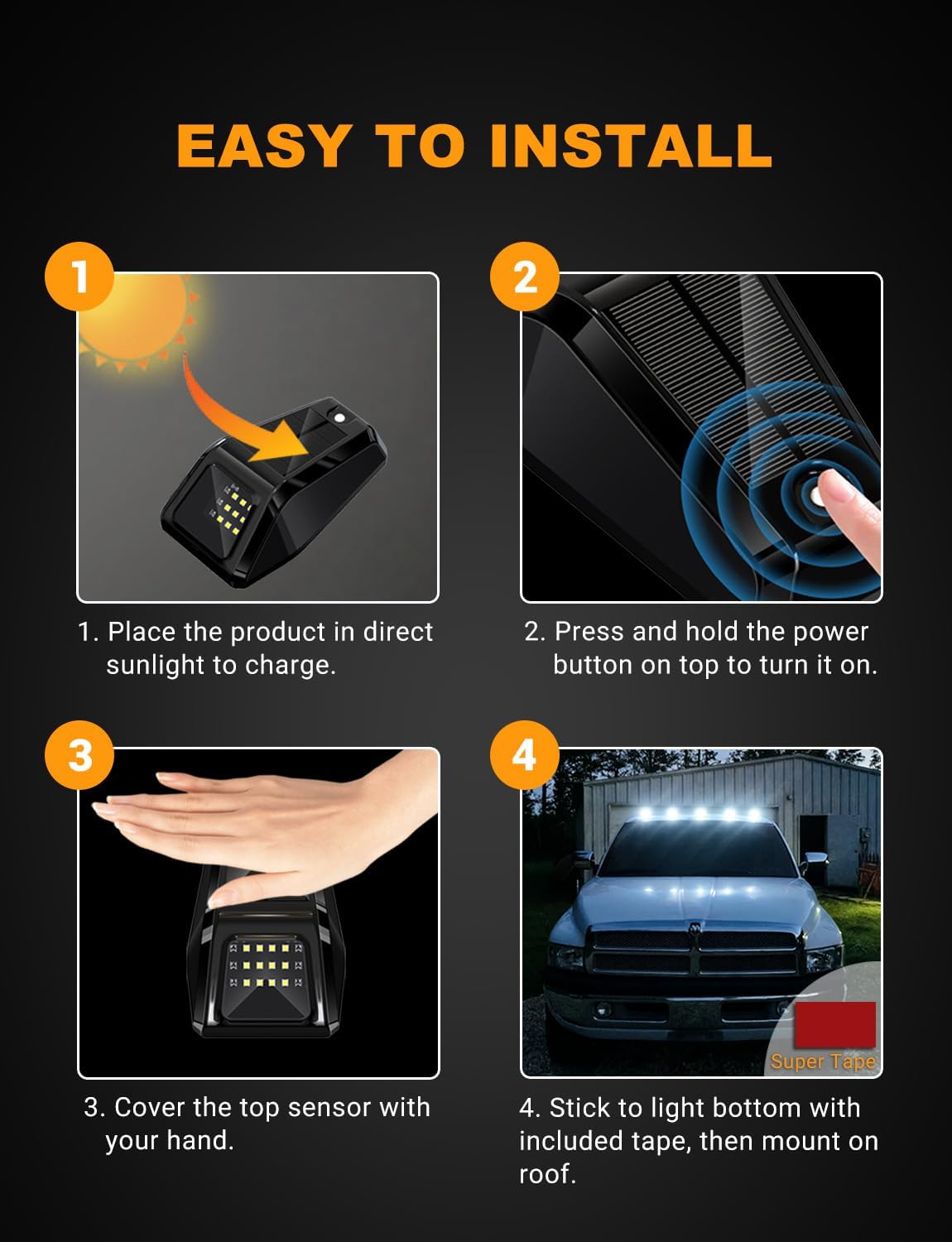 EASY TO INSTALL

1

1. Place the product in direct sunlight to charge.

2

2. Press and hold the power button on top to turn it on.

3

3. Cover the top sensor with your hand.

4

Super Tape

4. Stick to light bottom with included tape, then mount on roof.