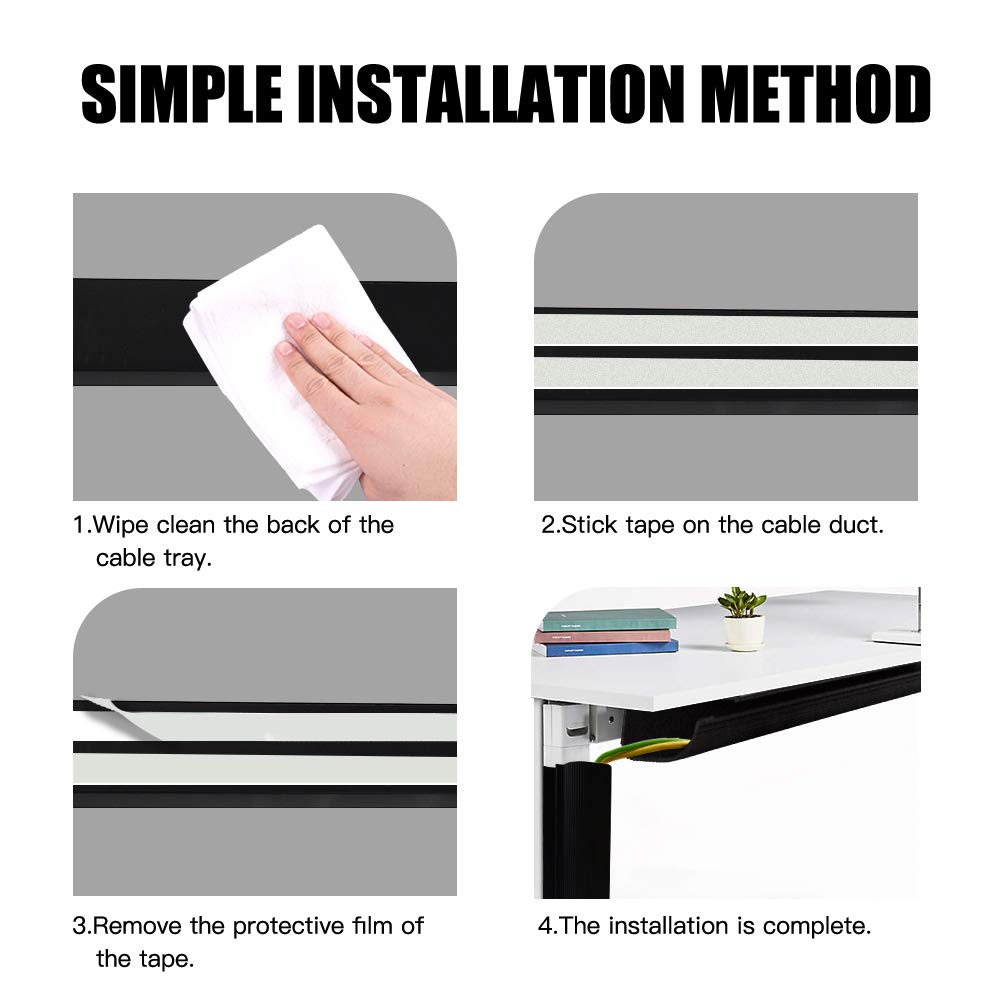 SIMPLE INSTALLATION METHOD

1.Wipe clean the back of the cable tray.

2.Stick tape on the cable duct.

3.Remove the protective film of the tape.

4.The installation is complete.