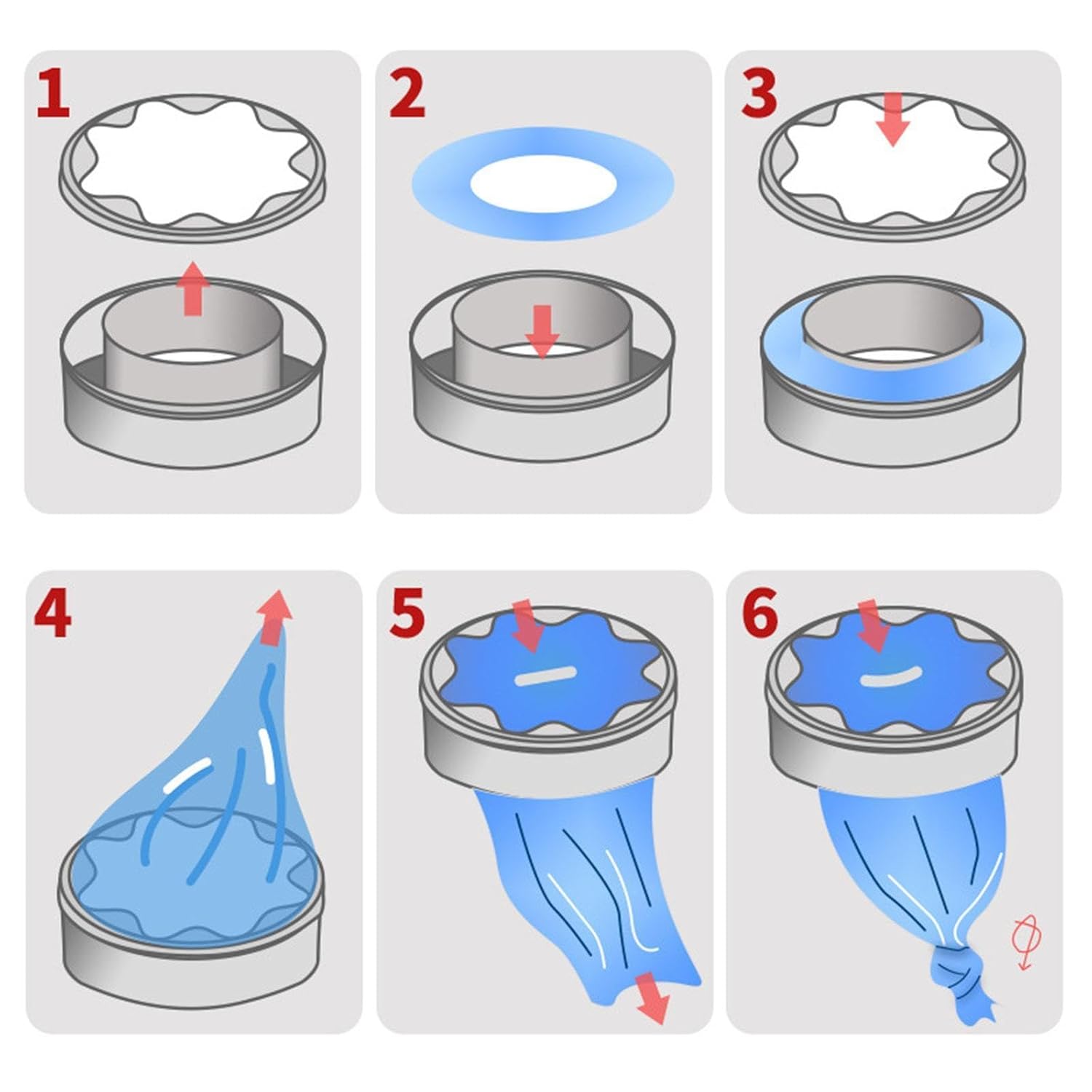 1

2

3

4

5

6