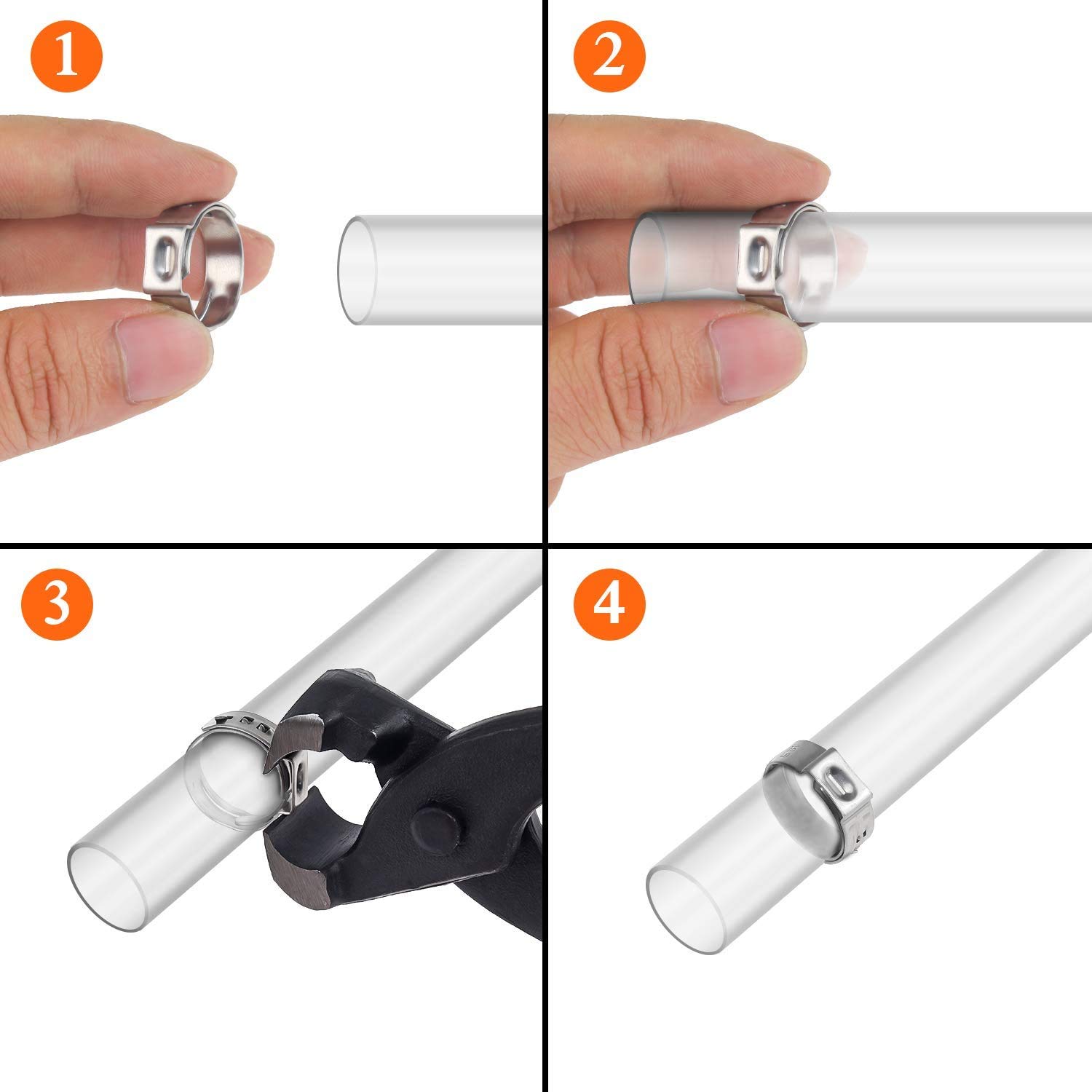 1

2

3

4