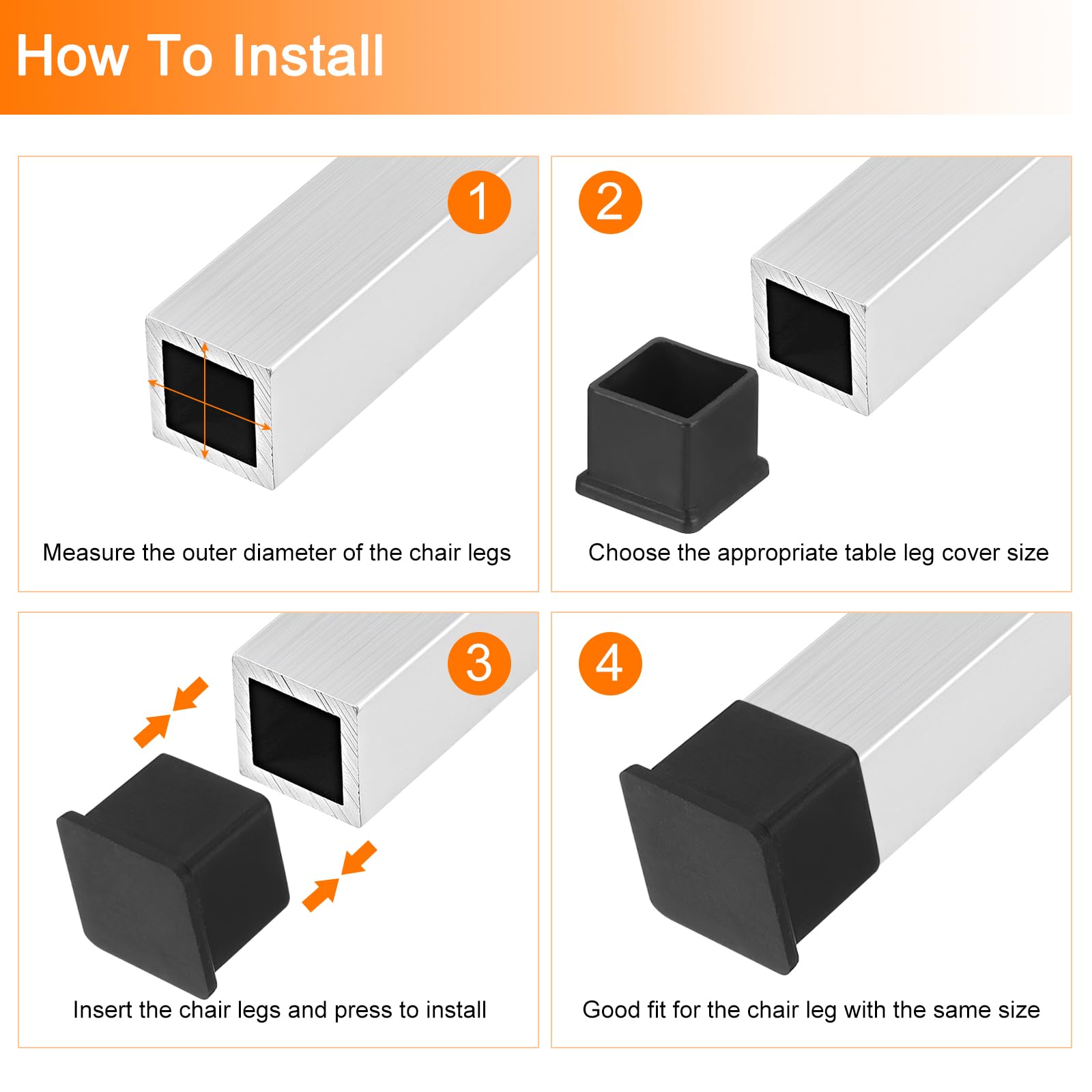 How To Install

1

Measure the outer diameter of the chair legs

2

Choose the appropriate table leg cover size

3

Insert the chair legs and press to install

4

Good fit for the chair leg with the same size