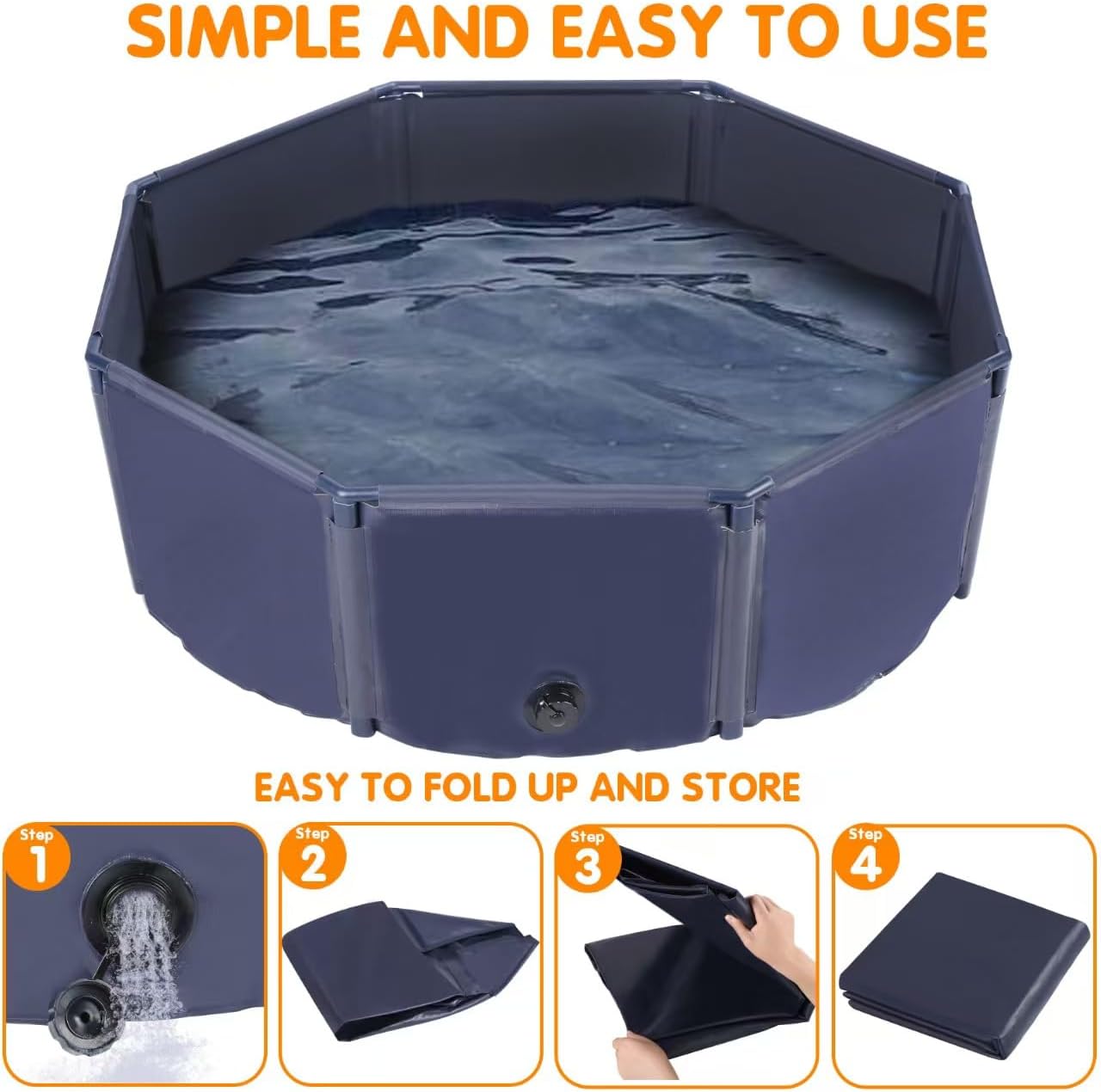 SIMPLE AND EASY TO USE

EASY TO FOLD UP AND STORE

Step 1

Step 2

Step 3

Step 4