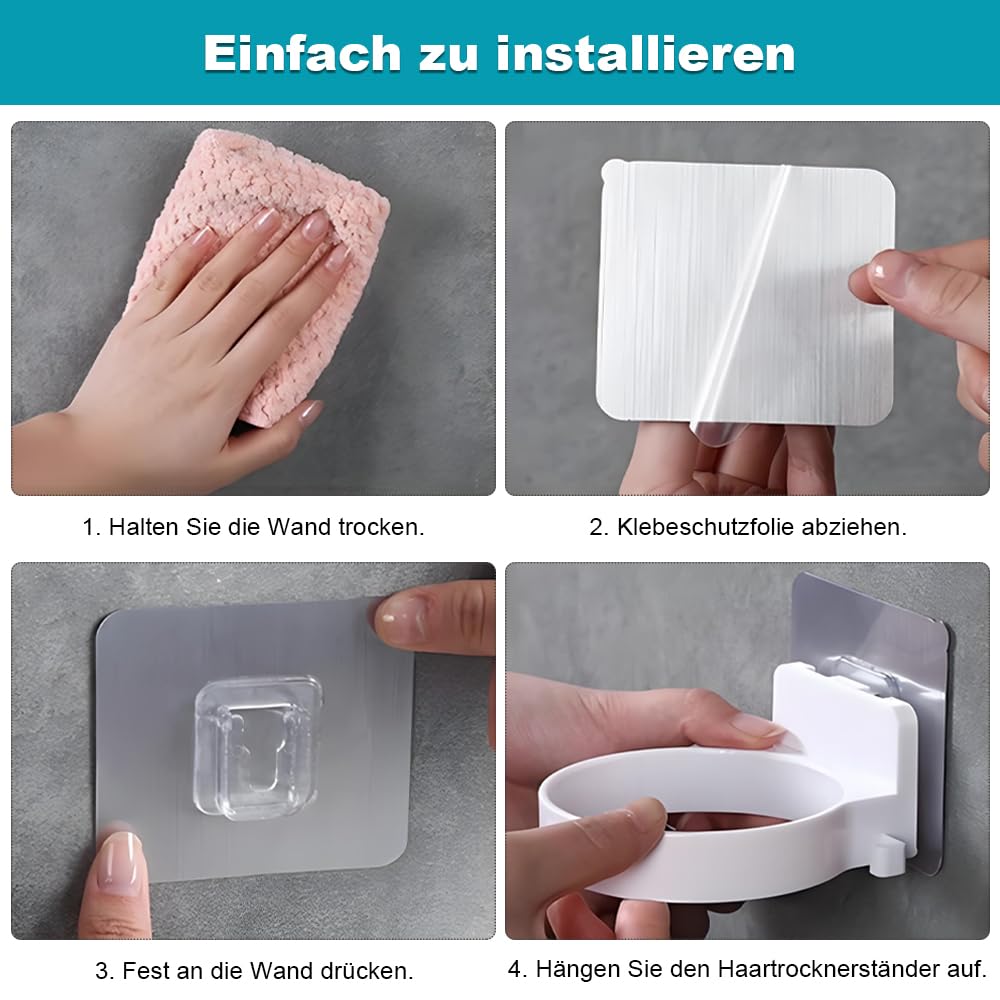 Einfach zu installieren

1. Halten Sie die Wand trocken.

2. Klebeschutzfolie abziehen.

3. Fest an die Wand drücken.

4. Hängen Sie den Haartrocknerständer auf.