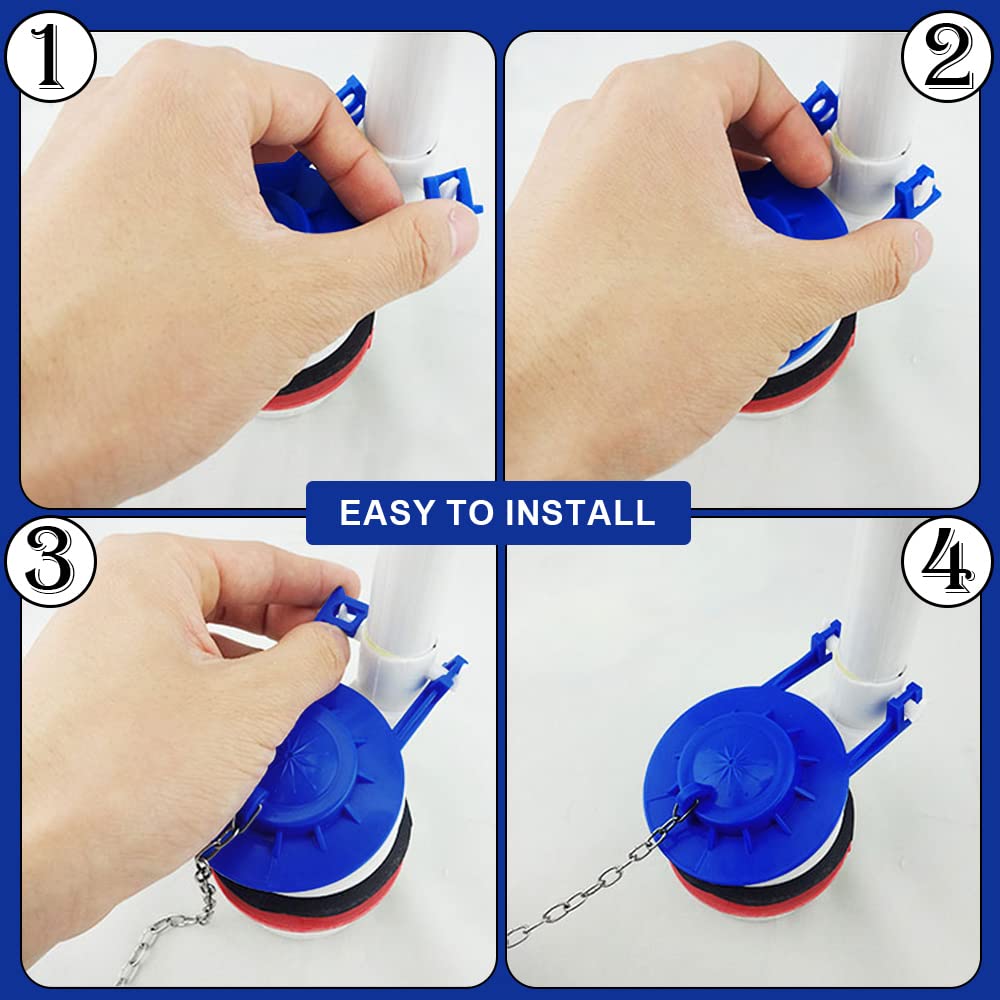 1

2

EASY TO INSTALL

3

4