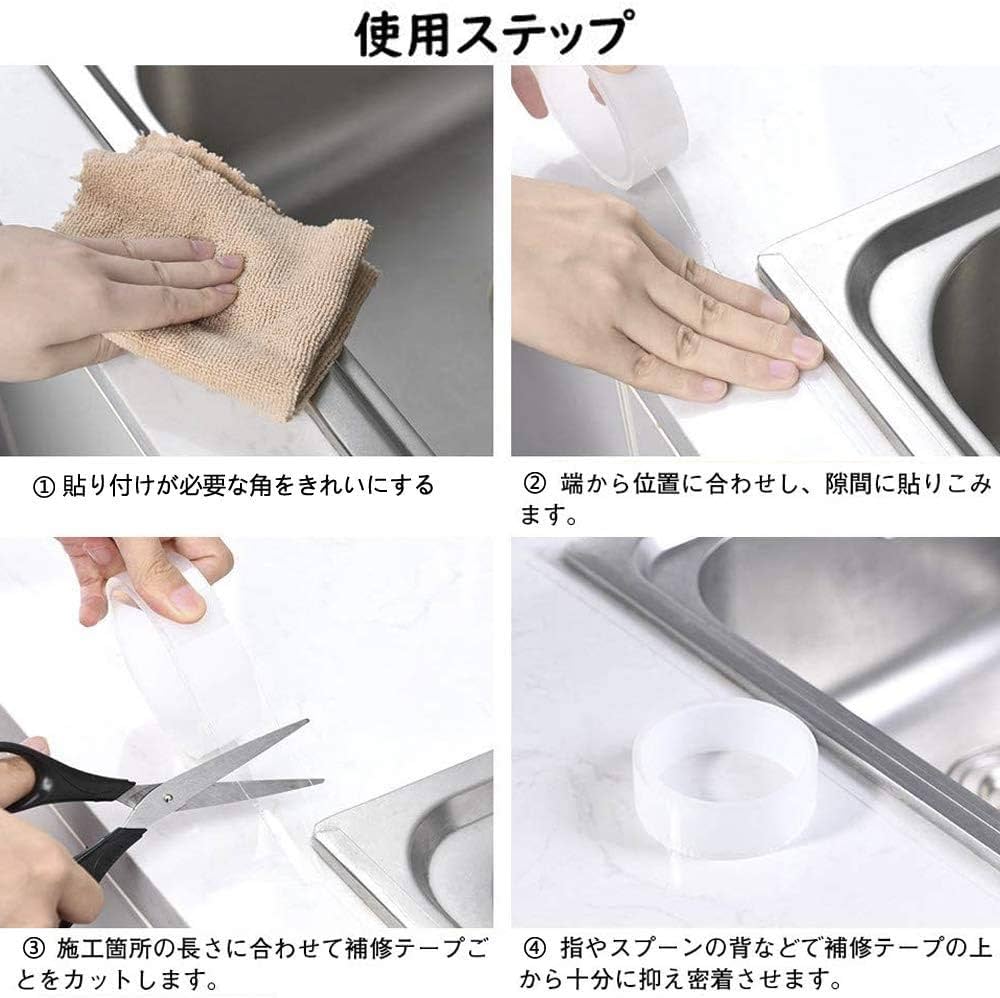 使用ステップ

① 貼り付けが必要な角をきれいにする

② 端から位置に合わせし、隙間に貼りこみます。

③ 施工箇所の長さに合わせて補修テープごとをカットします。

④ 指やスプーンの背などで補修テープの上から十分に抑え密着させます。