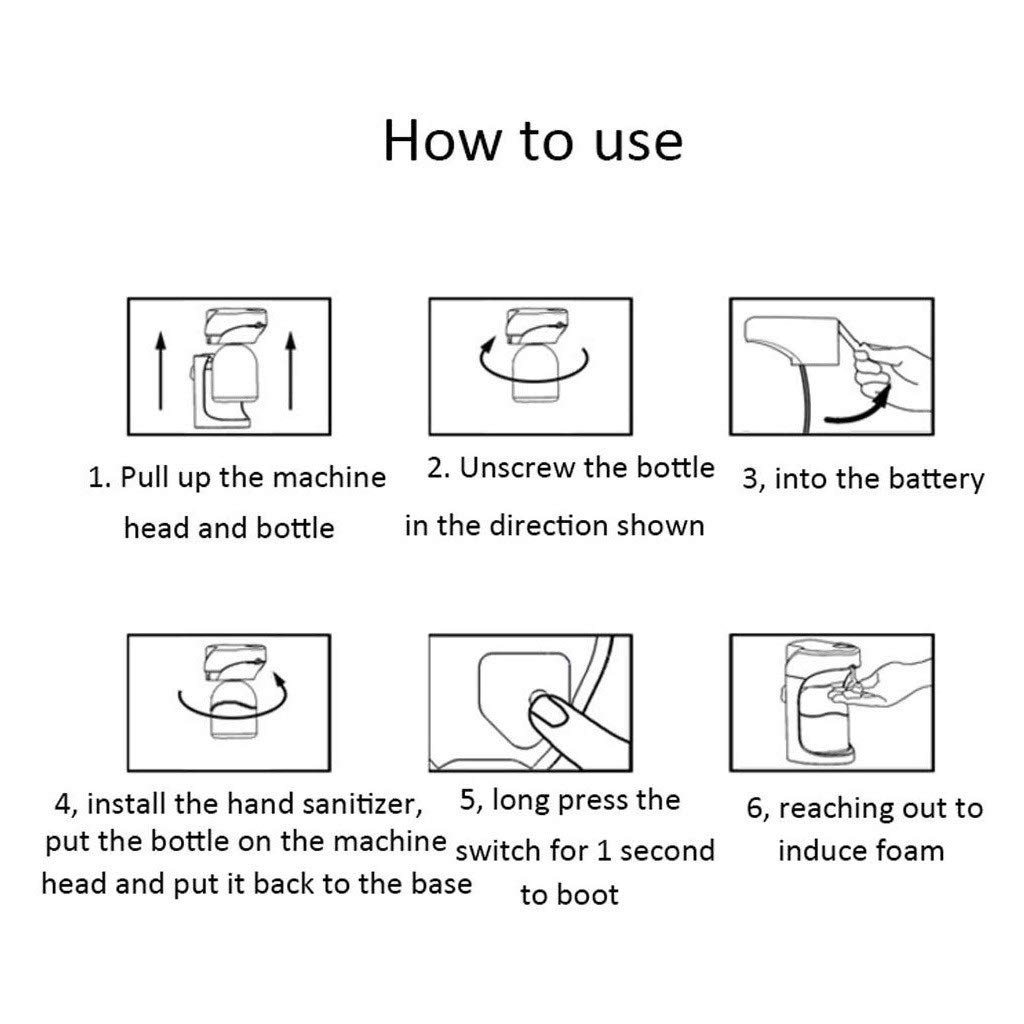 How to use

1. Pull up the machine head and bottle

2. Unscrew the bottle in the direction shown

3, into the battery

4, install the hand sanitizer, put the bottle on the machine head and put it back to the base

5, long press the switch for 1 second to boot

6, reaching out to induce foam