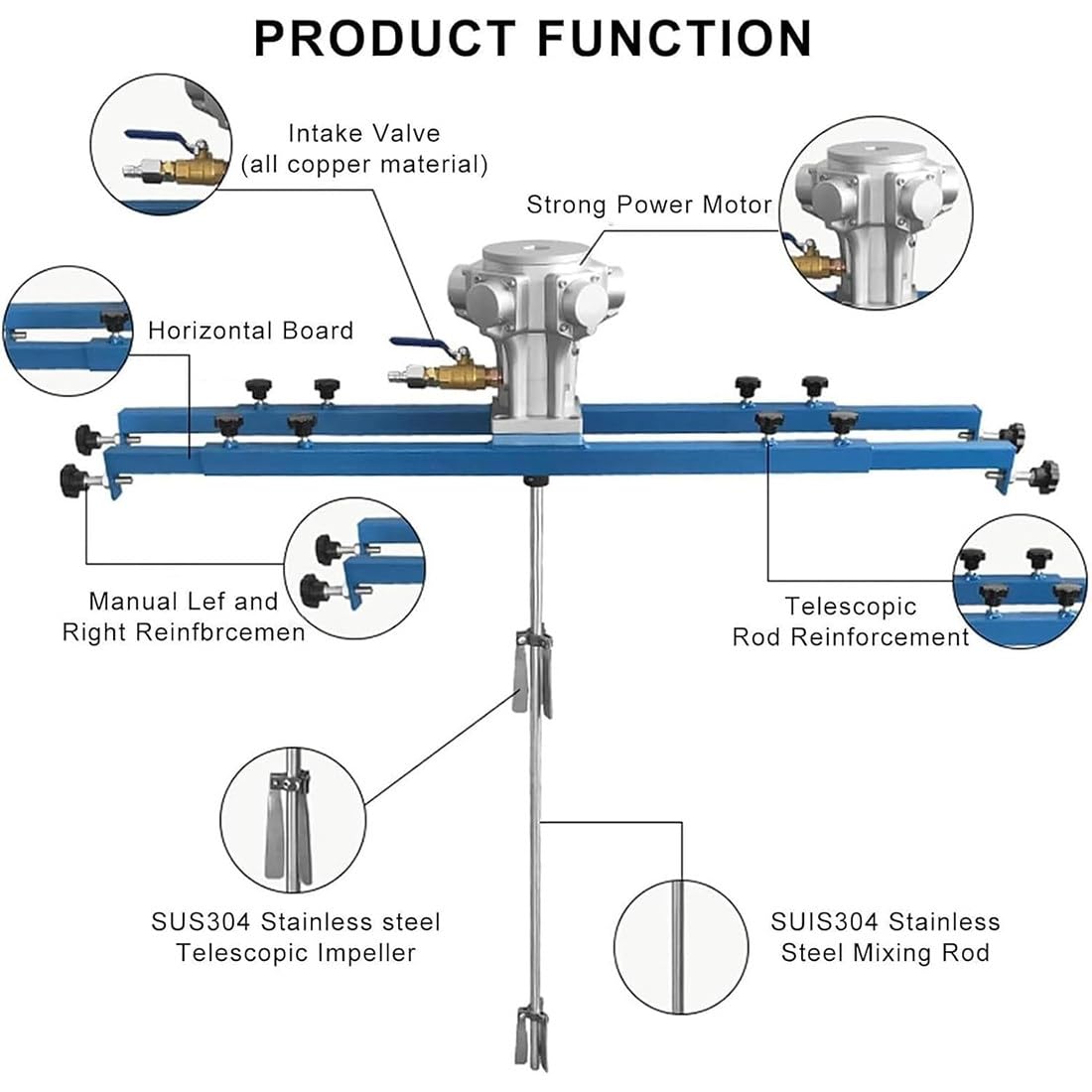 PRODUCT FUNCTION

Intake Valve
(all copper material)

Strong Power Motor

Horizontal Board

Manual Lef and
Right Reinfbrcemen

Telescopic
Rod Reinforcement

SUS304 Stainless steel
Telescopic Impeller

SUIS304 Stainless
Steel Mixing Rod