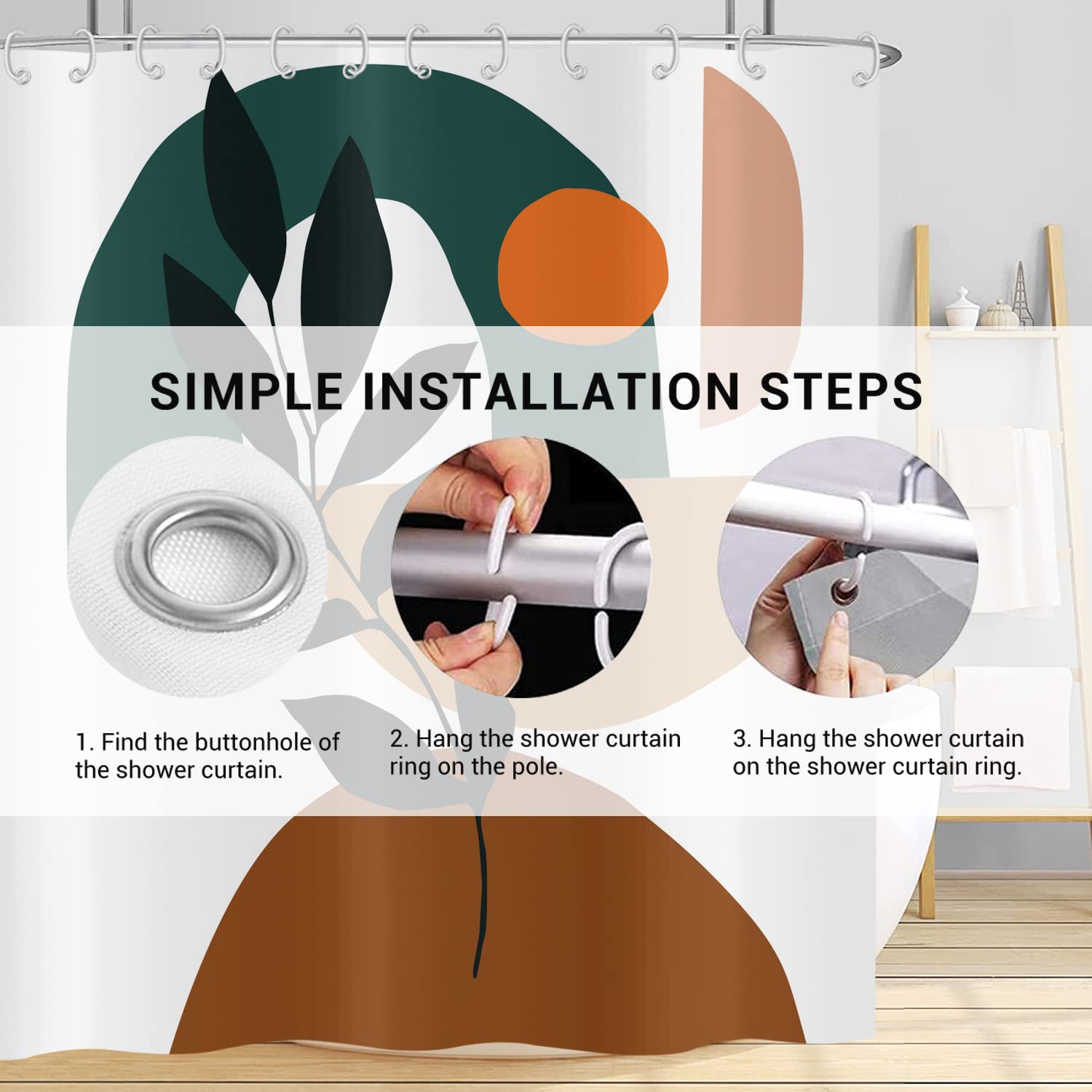 SIMPLE INSTALLATION STEPS

1. Find the buttonhole of the shower curtain.

2. Hang the shower curtain ring on the pole.

3. Hang the shower curtain on the shower curtain ring.