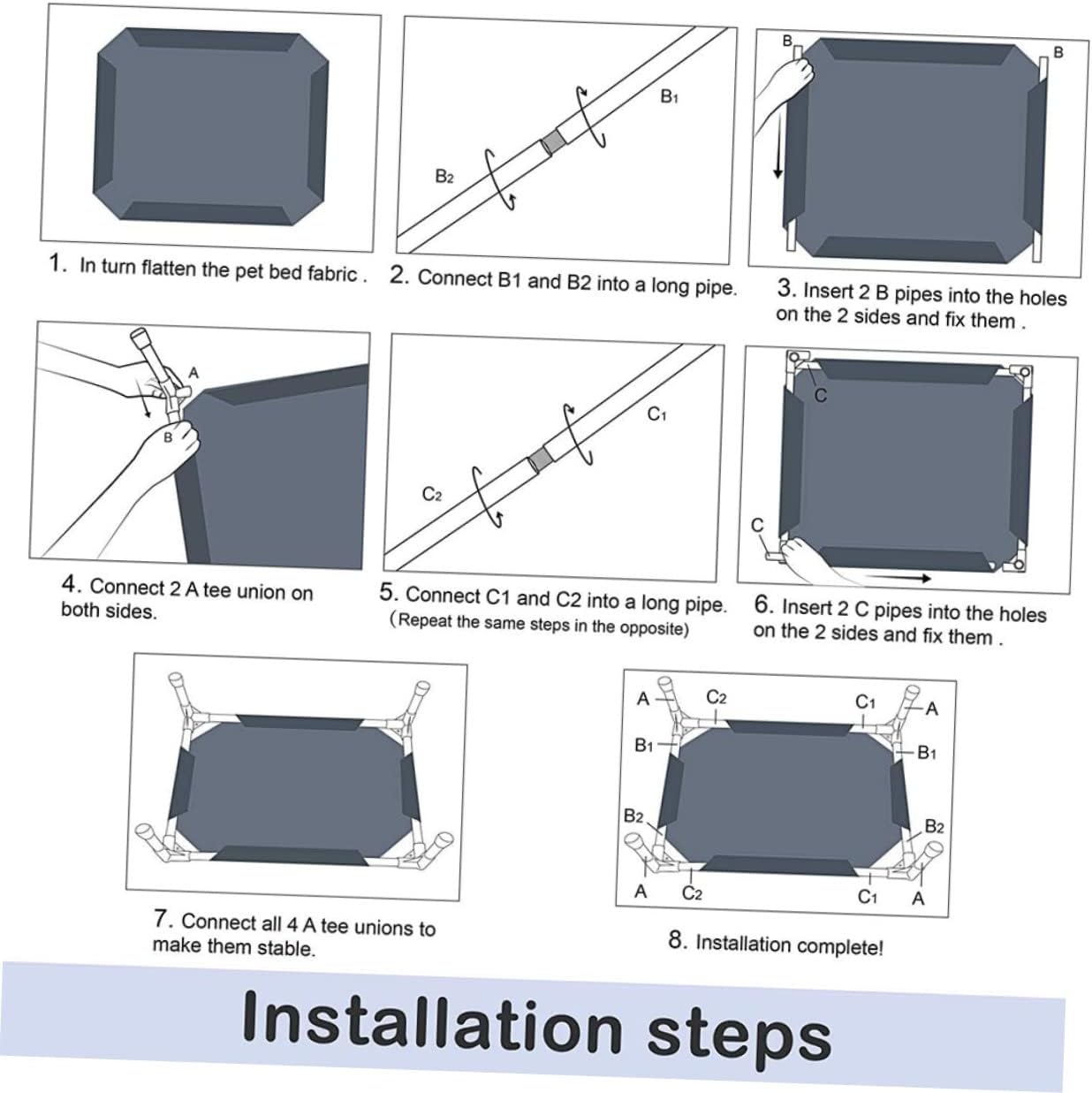 1. In turn flatten the pet bed fabric .

B1
B2

2. Connect B1 and B2 into a long pipe.

B
B

3. Insert 2 B pipes into the holes on the 2 sides and fix them .

A
B

4. Connect 2 A tee union on both sides.

C1
C2

5. Connect C1 and C2 into a long pipe.
(Repeat the same steps in the opposite)

C
C

6. Insert 2 C pipes into the holes on the 2 sides and fix them .

7. Connect all 4 A tee unions to make them stable.

A
C2
C1
A
B1
B1
B2
B2
A
C2
C1
A

8. Installation complete!

Installation steps