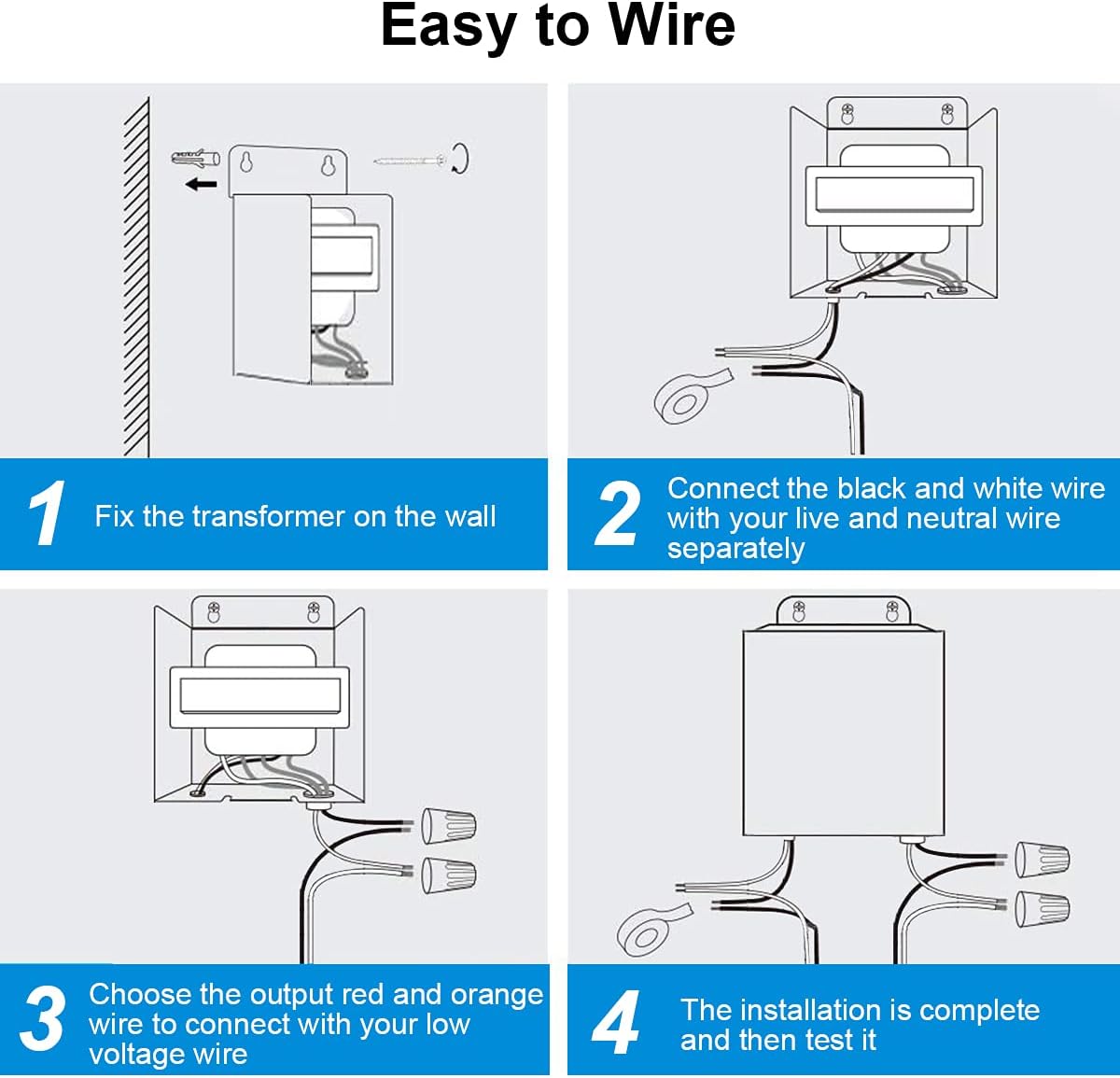 Easy to Wire

1 Fix the transformer on the wall

2 Connect the black and white wire with your live and neutral wire separately

3 Choose the output red and orange wire to connect with your low voltage wire

4 The installation is complete and then test it