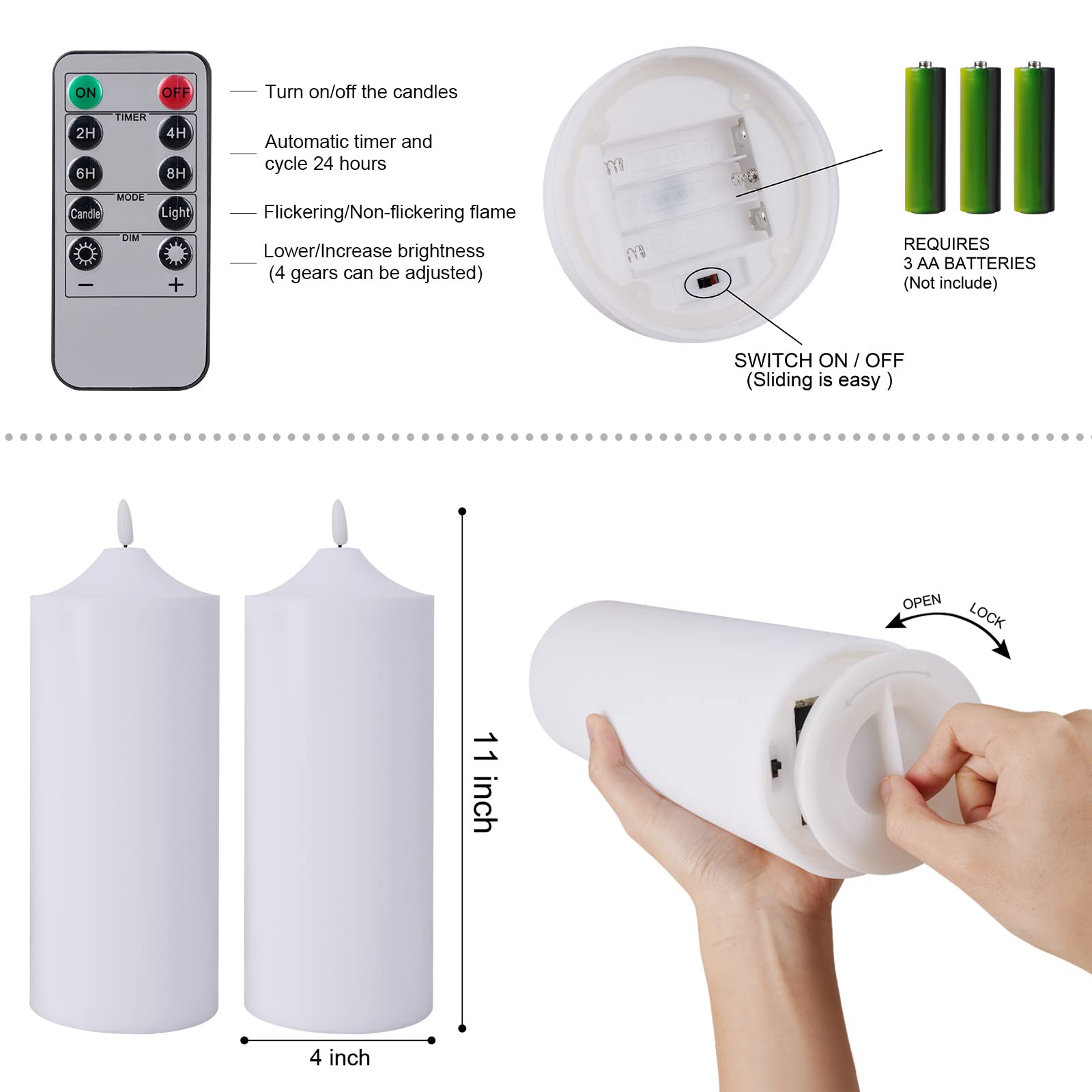 ON OFF
TIMER
2H 4H
6H 8H
MODE
Candle Light
DIM
− +

Turn on/off the candles

Automatic timer and cycle 24 hours

Flickering/Non-flickering flame

Lower/Increase brightness (4 gears can be adjusted)

REQUIRES
3 AA BATTERIES
(Not include)

SWITCH ON / OFF
(Sliding is easy )

11 inch

4 inch

OPEN
LOCK