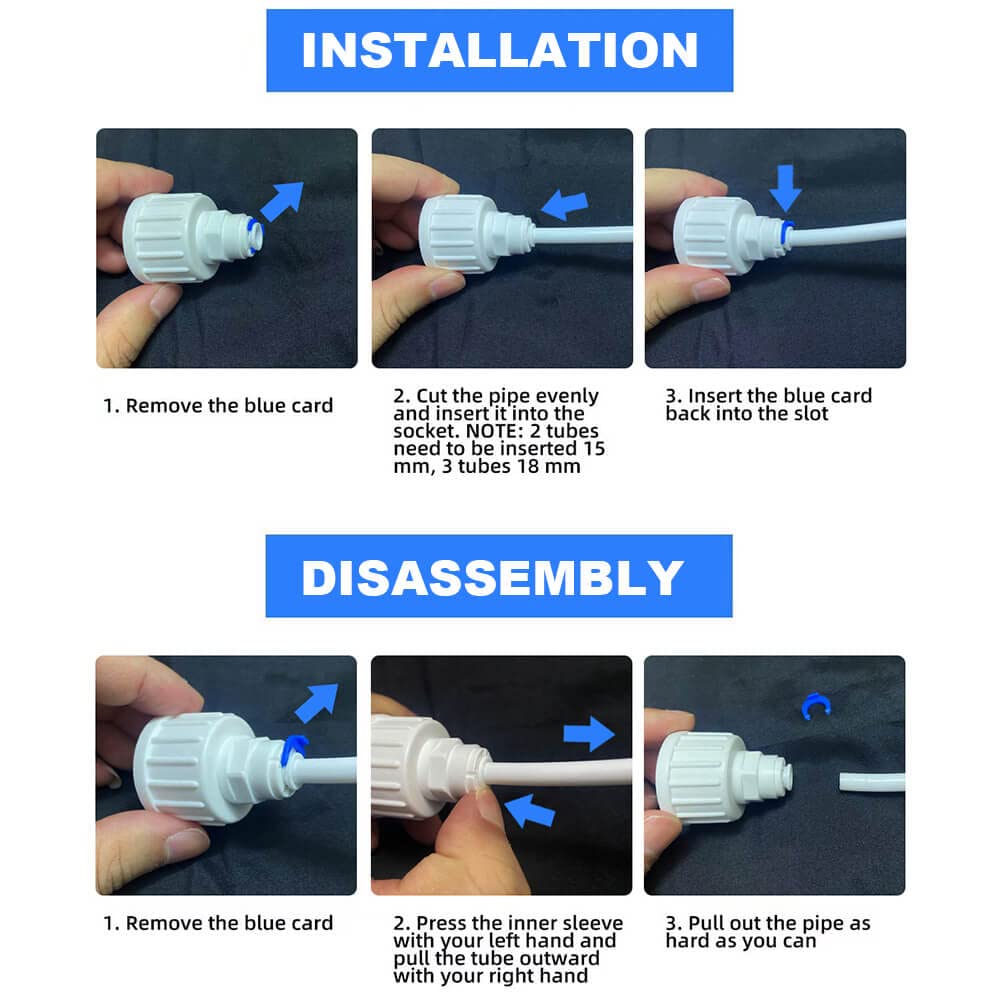 INSTALLATION

1. Remove the blue card

2. Cut the pipe evenly and insert it into the socket. NOTE: 2 tubes need to be inserted 15 mm, 3 tubes 18 mm

3. Insert the blue card back into the slot

DISASSEMBLY

1. Remove the blue card

2. Press the inner sleeve with your left hand and pull the tube outward with your right hand

3. Pull out the pipe as hard as you can