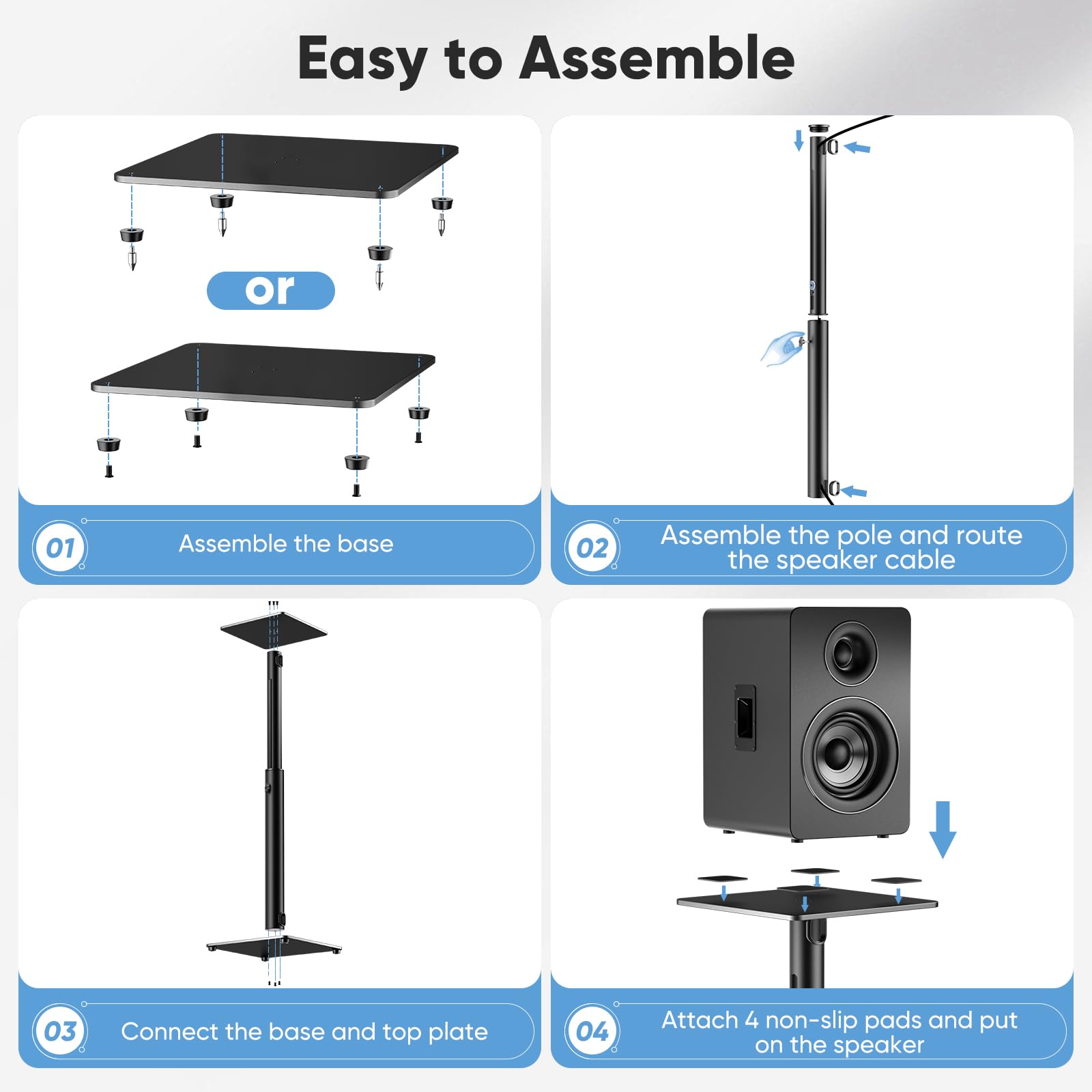 Easy to Assemble

or

01 Assemble the base

02 Assemble the pole and route the speaker cable

03 Connect the base and top plate

04 Attach 4 non-slip pads and put on the speaker