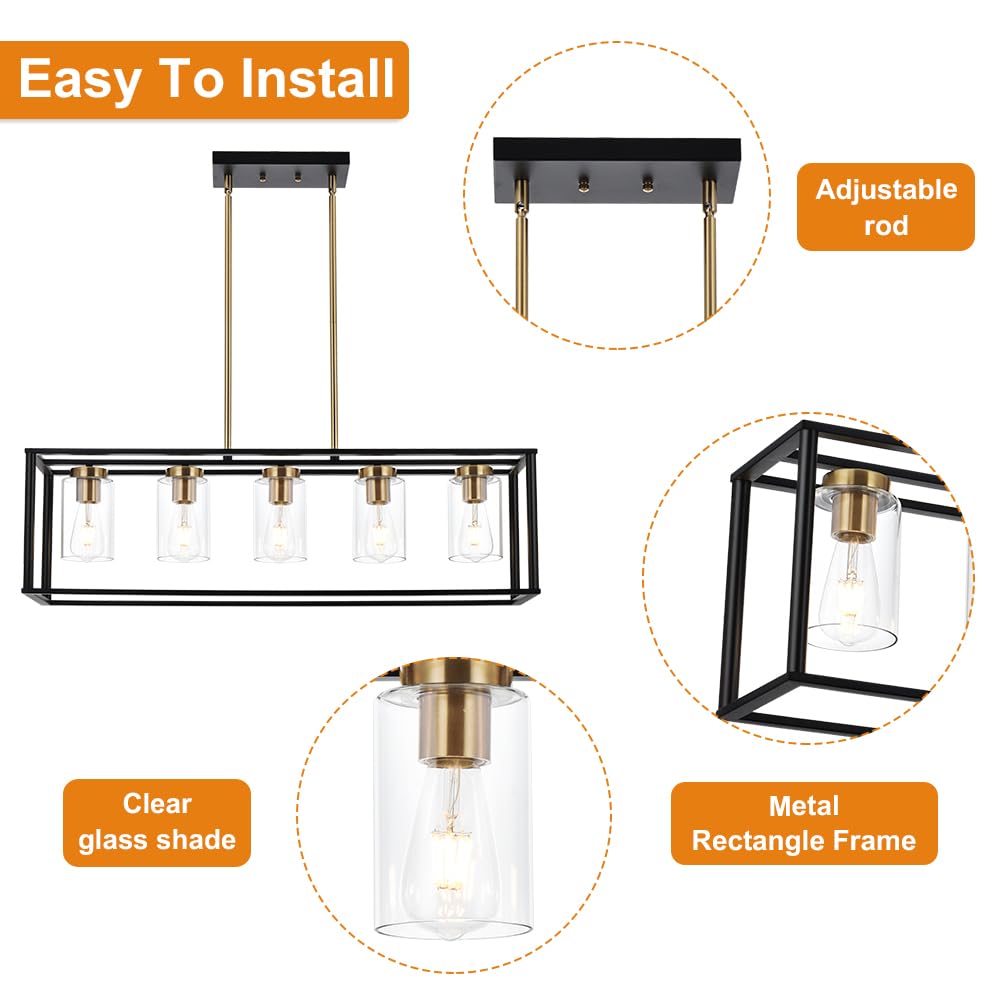 Easy To Install

Adjustable rod

Clear glass shade

Metal Rectangle Frame