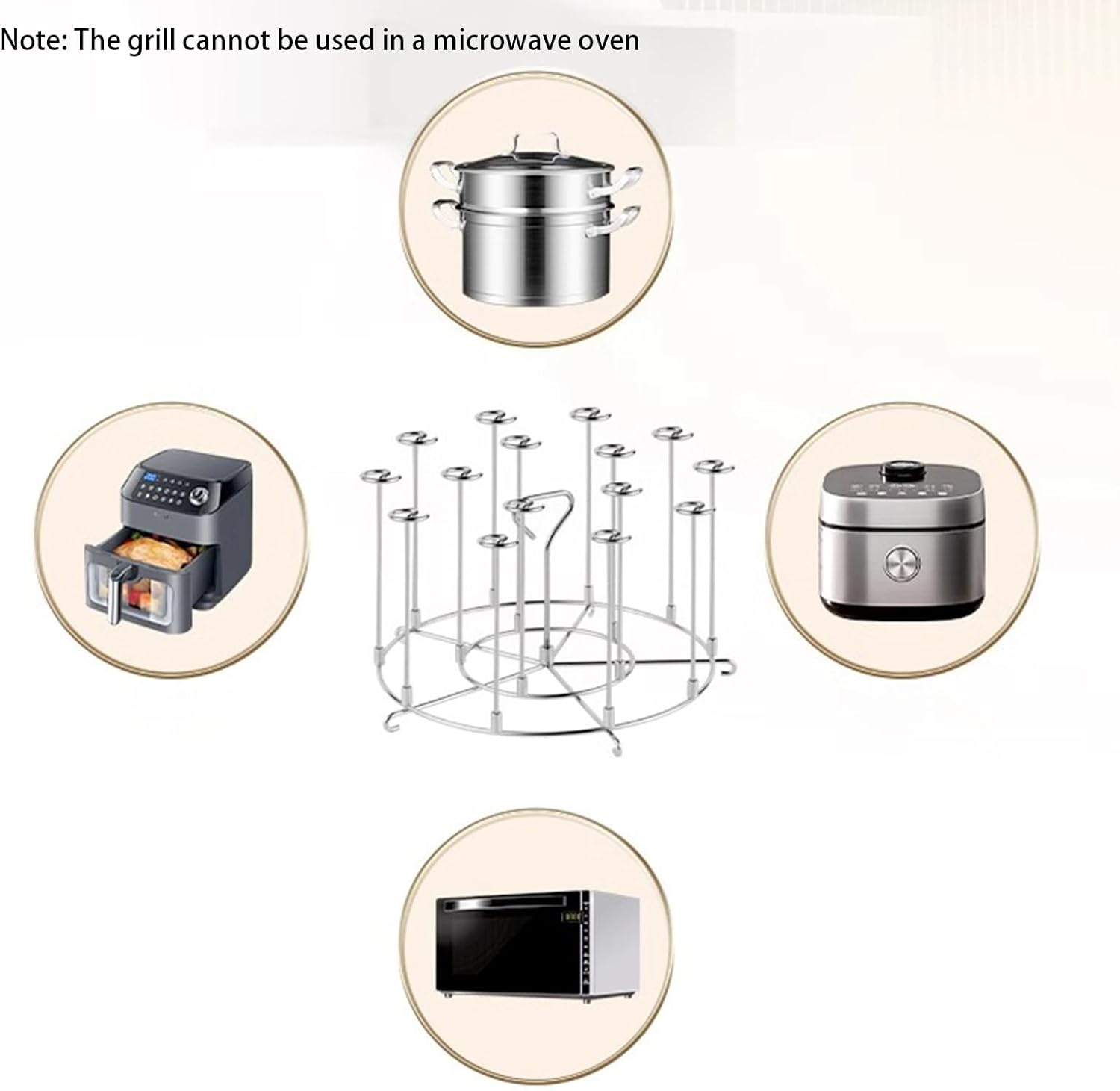 Note: The grill cannot be used in a microwave oven