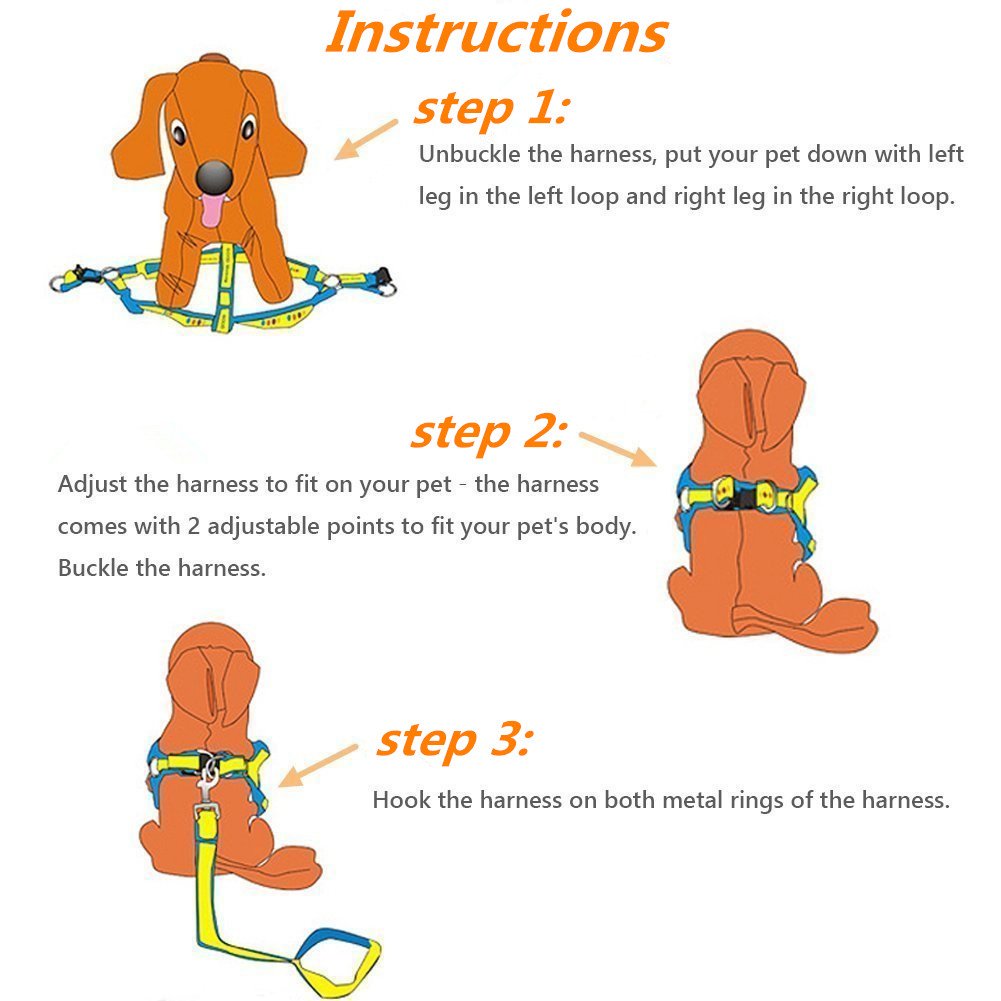 Instructions

step 1:

Unbuckle the harness, put your pet down with left leg in the left loop and right leg in the right loop.

step 2:

Adjust the harness to fit on your pet - the harness comes with 2 adjustable points to fit your pet's body. Buckle the harness.

step 3:

Hook the harness on both metal rings of the harness.