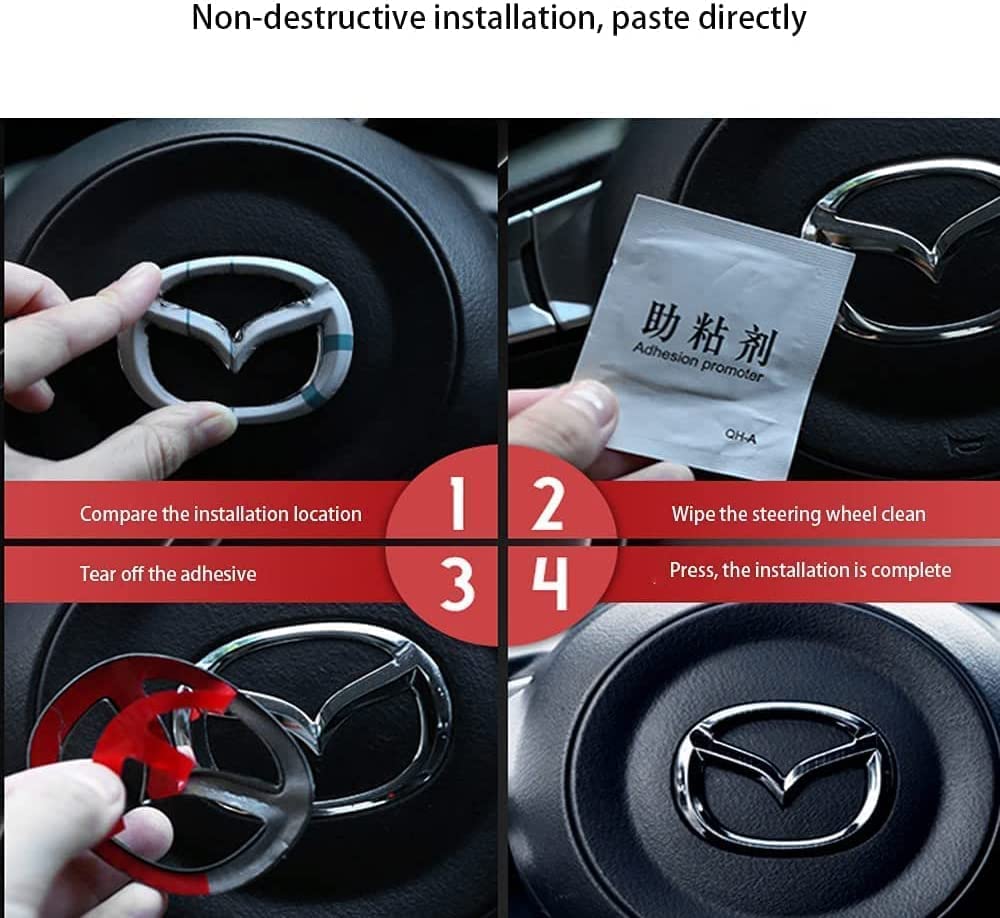 Non-destructive installation, paste directly

助粘剂
Adhesion promoter
QH-A

Compare the installation location

1

2

Wipe the steering wheel clean

Tear off the adhesive

3

4

Press, the installation is complete