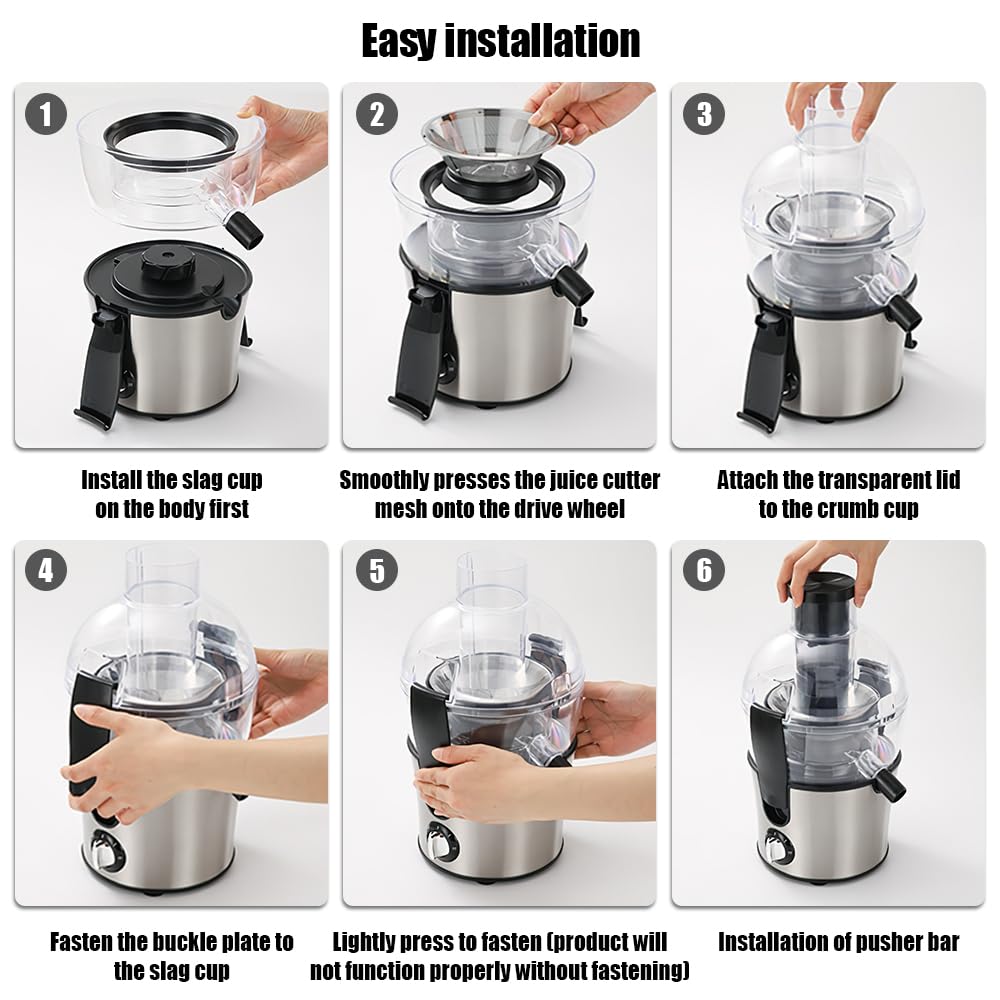 Easy installation

1

Install the slag cup on the body first

2

Smoothly presses the juice cutter mesh onto the drive wheel

3

Attach the transparent lid to the crumb cup

4

Fasten the buckle plate to the slag cup

5

Lightly press to fasten (product will not function properly without fastening)

6

Installation of pusher bar