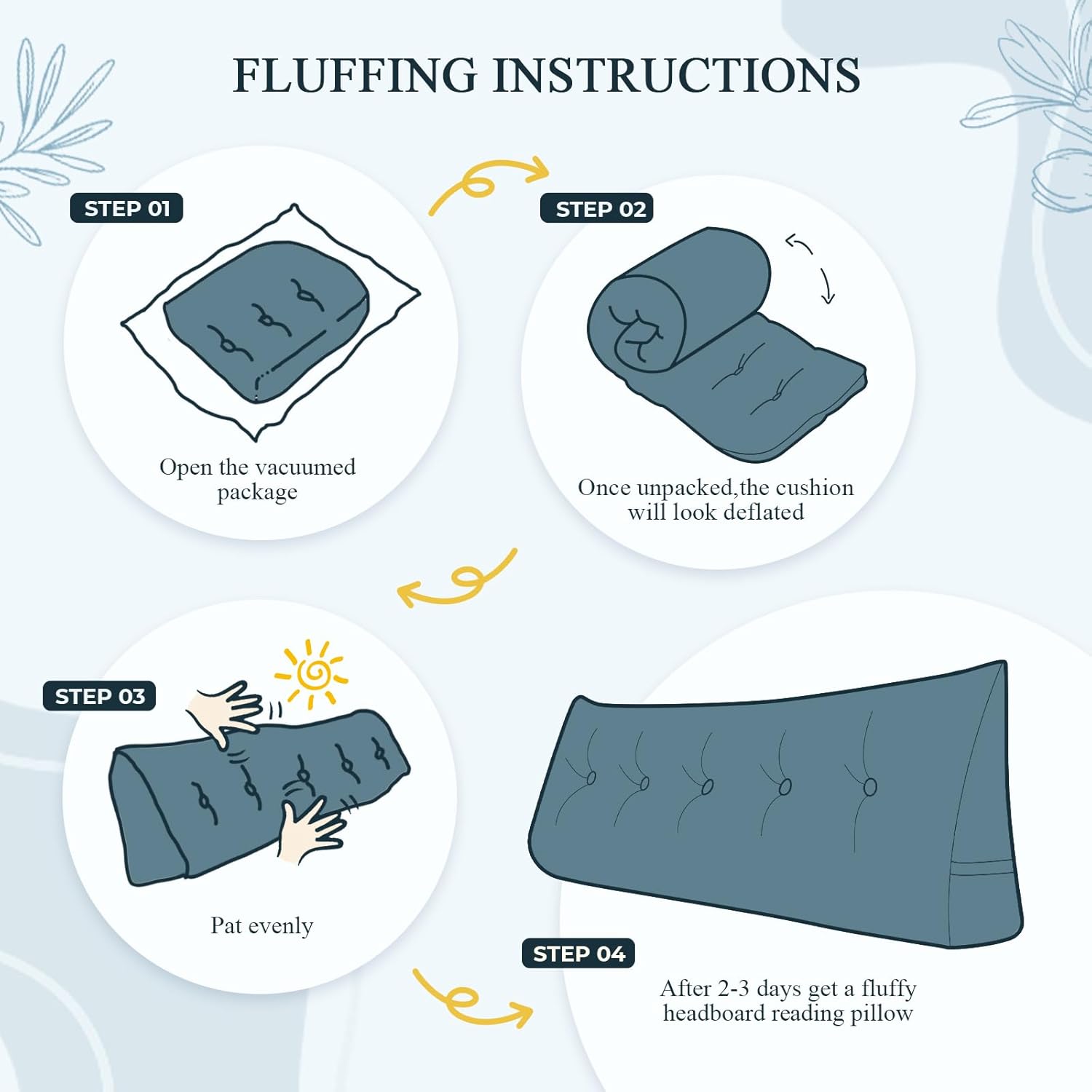 FLUFFING INSTRUCTIONS

STEP 01

Open the vacuumed package

STEP 02

Once unpacked,the cushion will look deflated

STEP 03

Pat evenly

STEP 04

After 2-3 days get a fluffy headboard reading pillow