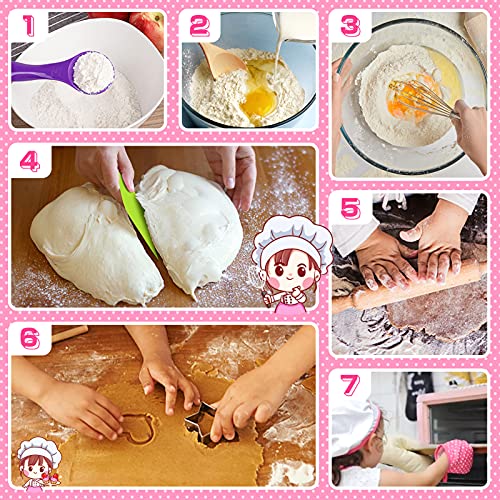 1
2
3
4
5
6
7