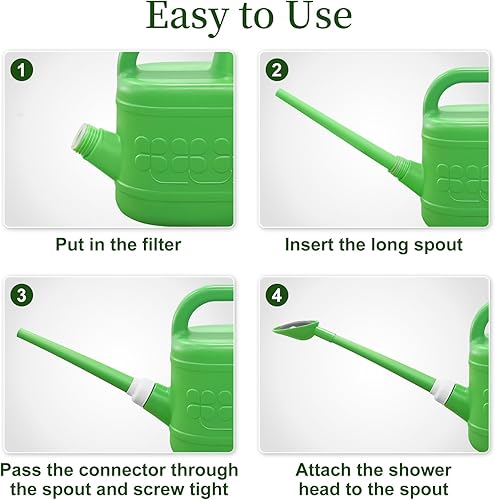 Easy to Use

1

Put in the filter

2

Insert the long spout

3

Pass the connector through the spout and screw tight

4

Attach the shower head to the spout