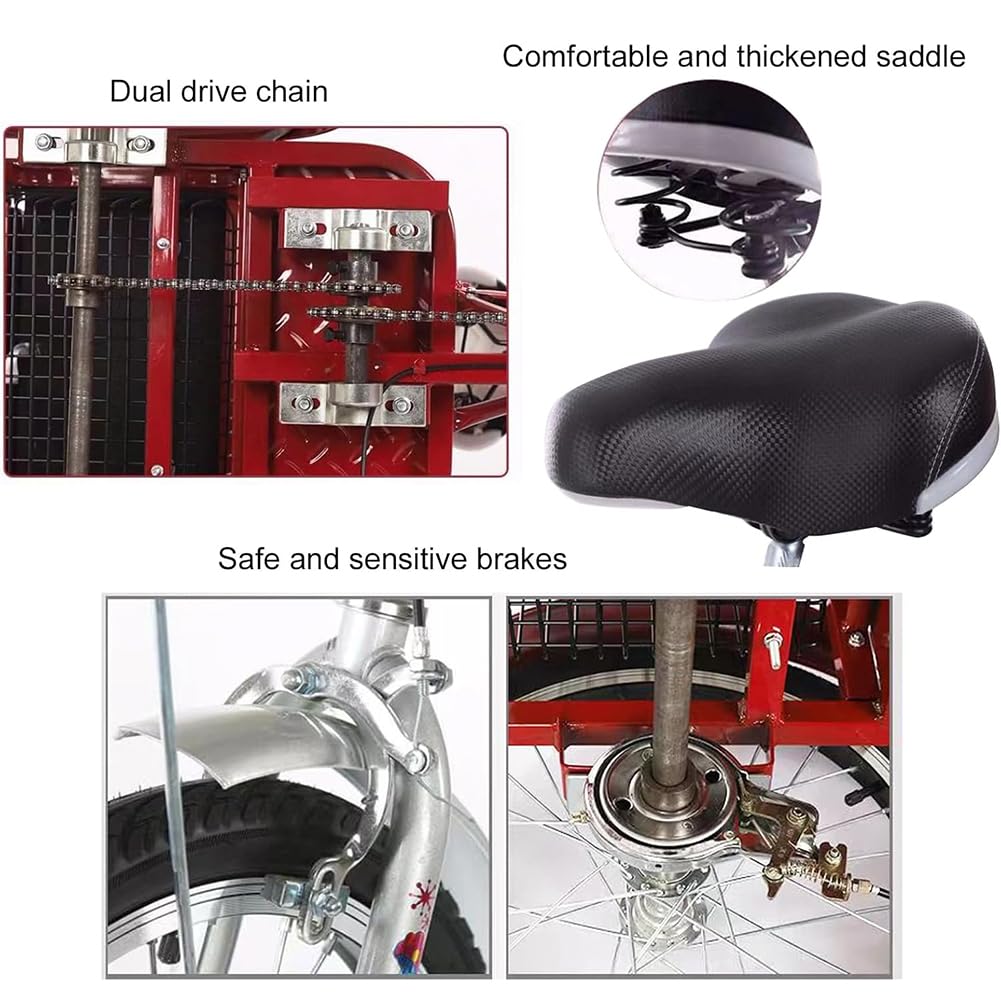 Dual drive chain

Comfortable and thickened saddle

Safe and sensitive brakes