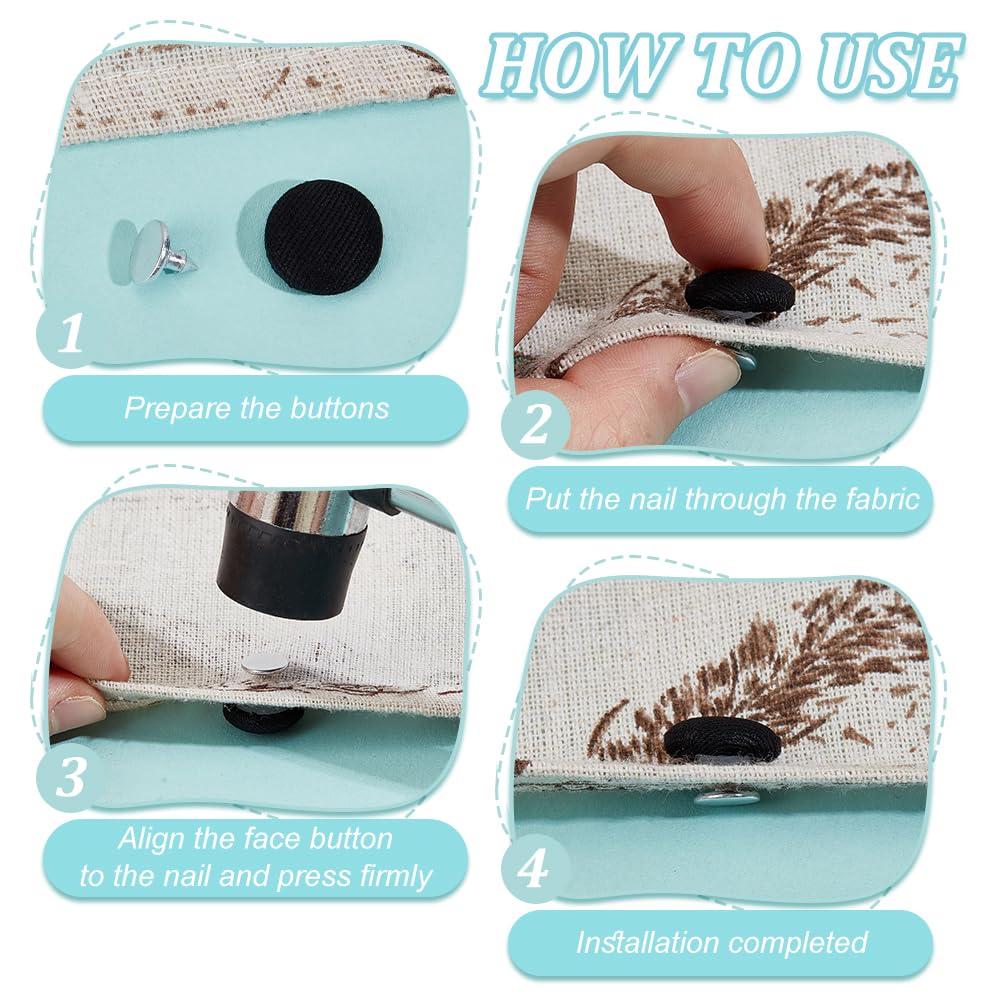 HOW TO USE

1

Prepare the buttons

2

Put the nail through the fabric

3

Align the face button to the nail and press firmly

4

Installation completed