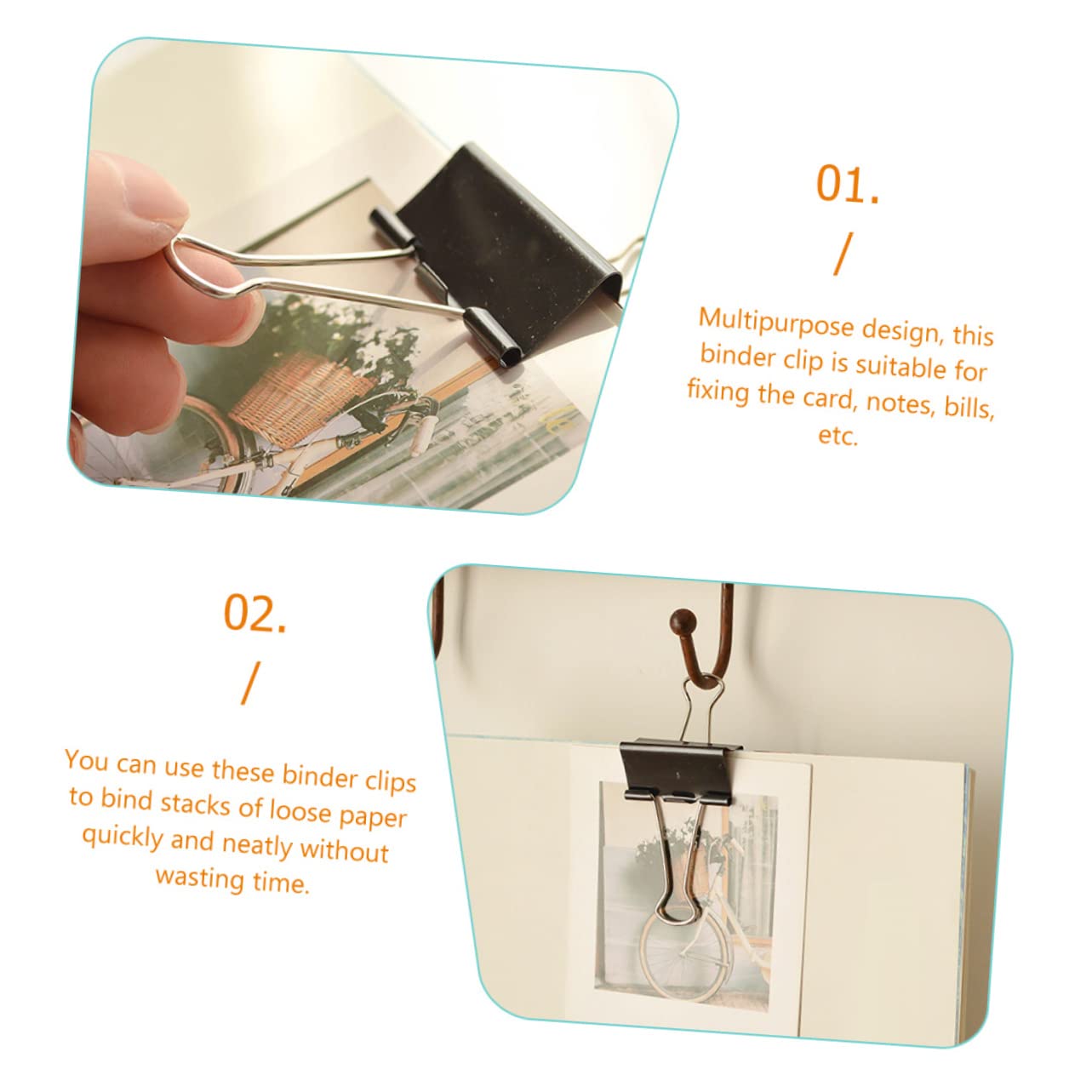 01.
/
Multipurpose design, this binder clip is suitable for fixing the card, notes, bills, etc.

02.
/
You can use these binder clips to bind stacks of loose paper quickly and neatly without wasting time.