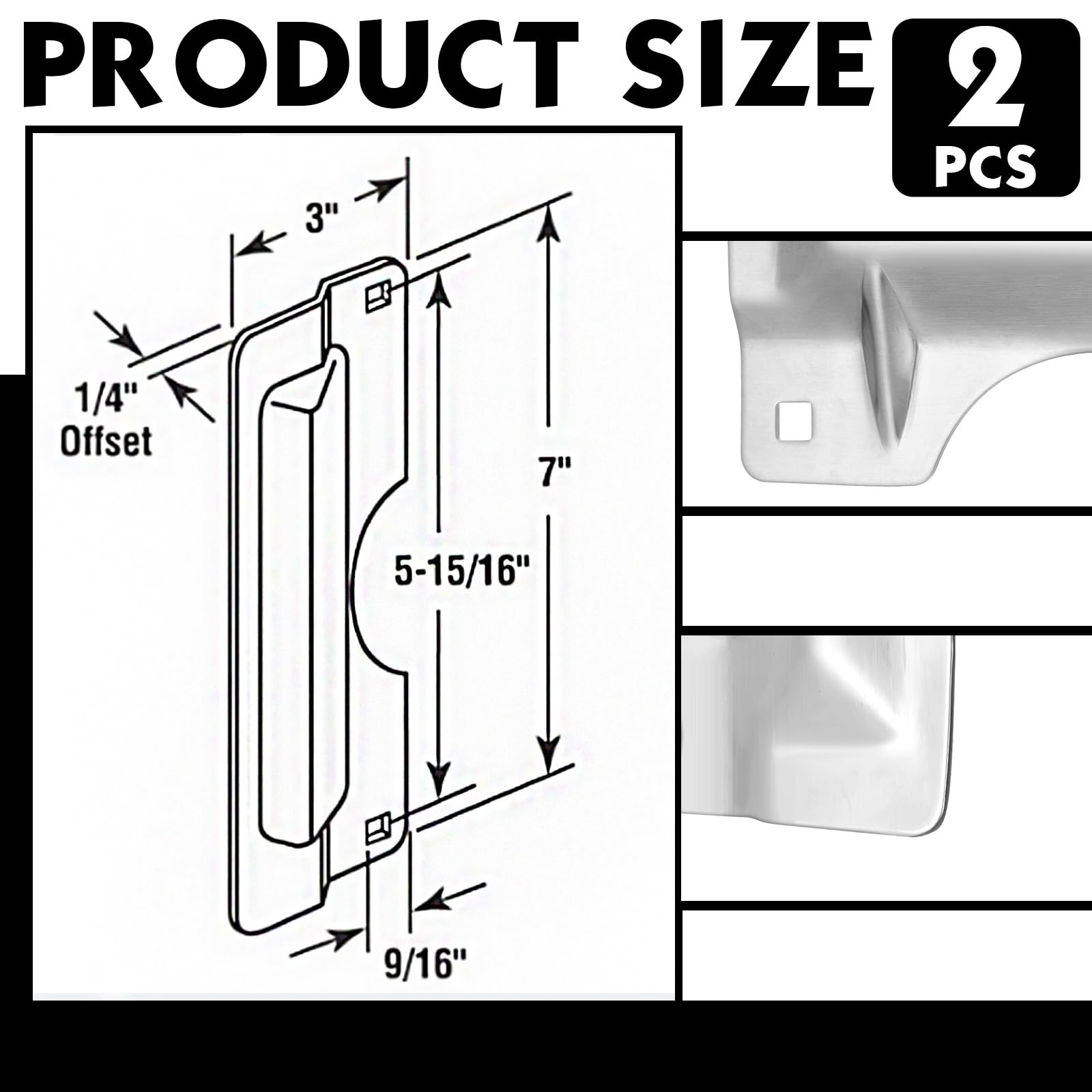 PRODUCT SIZE

2
PCS

3"

1/4"
Offset

7"

5-15/16"

9/16"