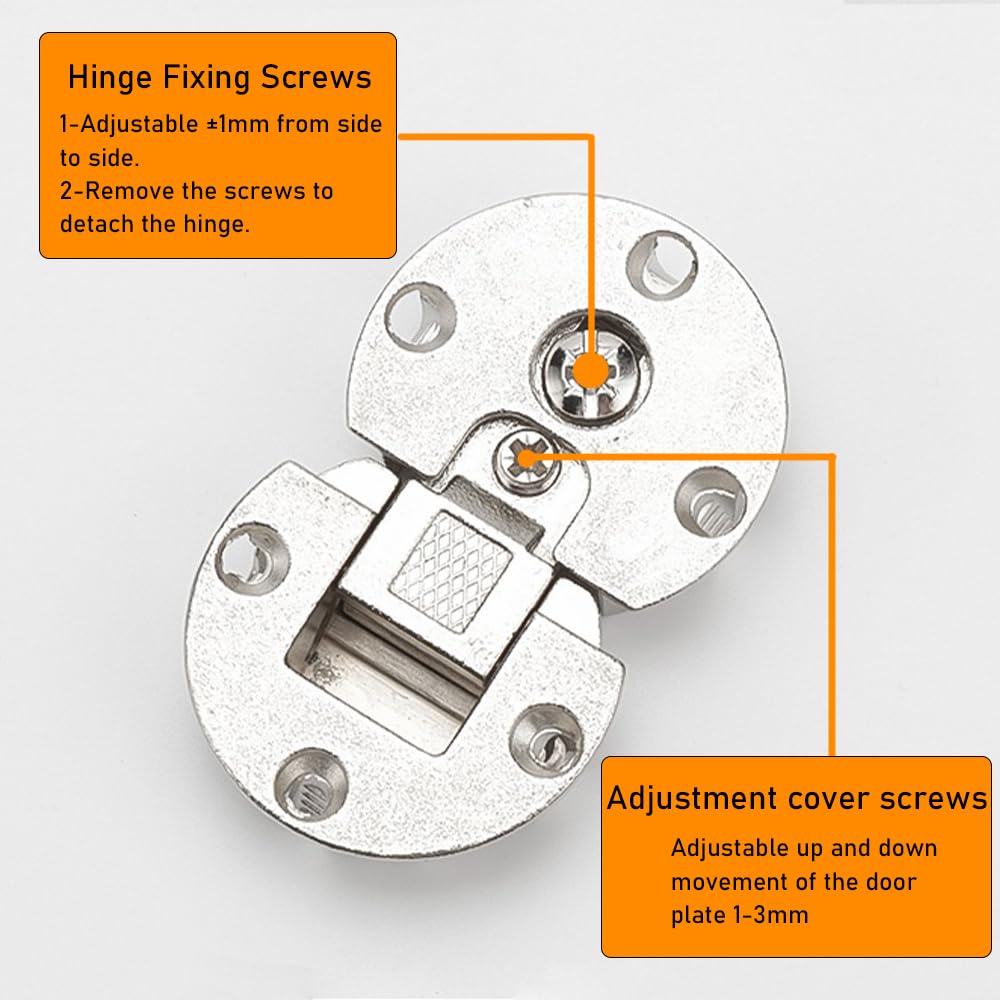 Hinge Fixing Screws

1-Adjustable ±1mm from side to side.
2-Remove the screws to detach the hinge.

Adjustment cover screws

Adjustable up and down movement of the door plate 1-3mm