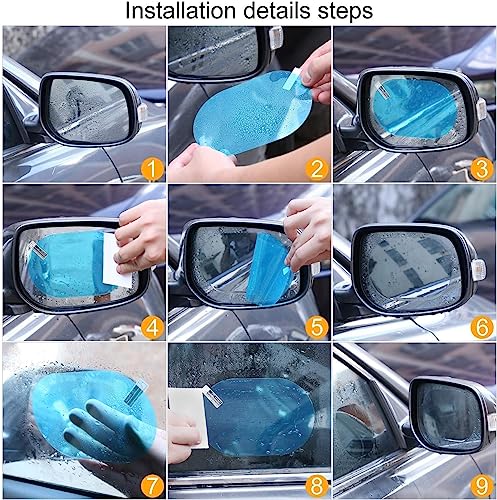 Installation details steps

1

2

3

4

5

6

7

8

9